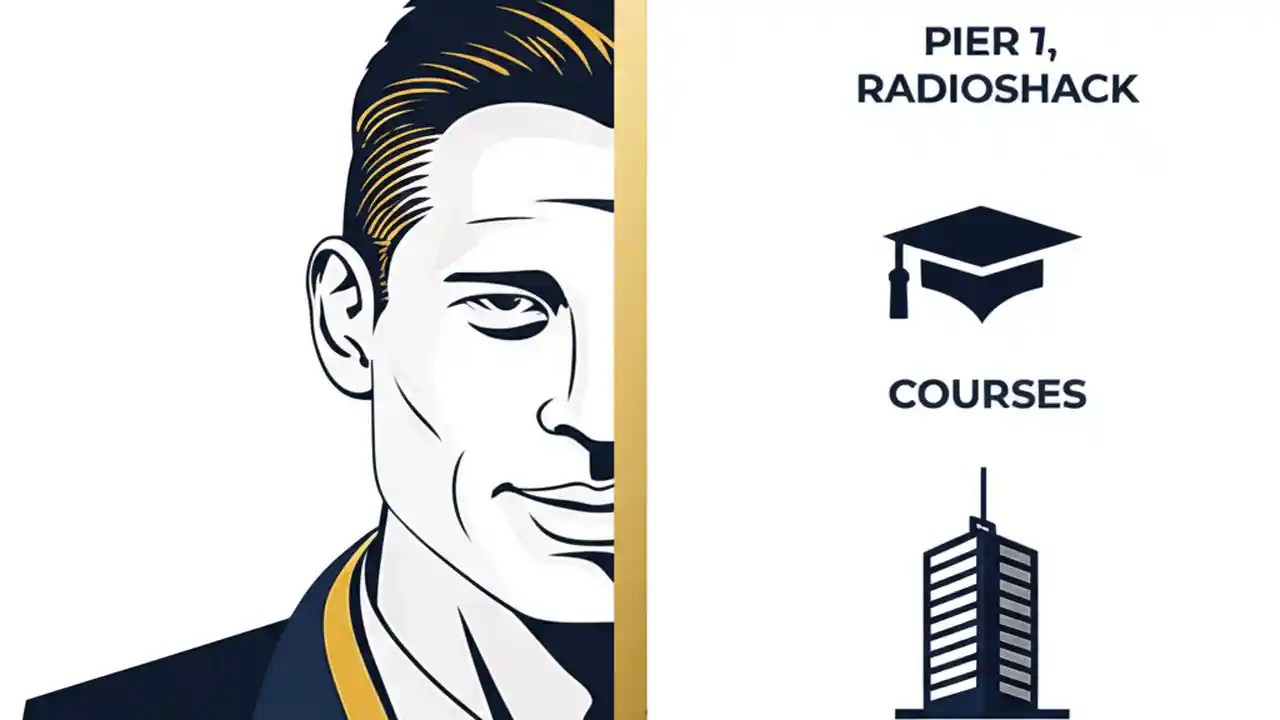 PIER 1,
RADIOSHACK

COURSES