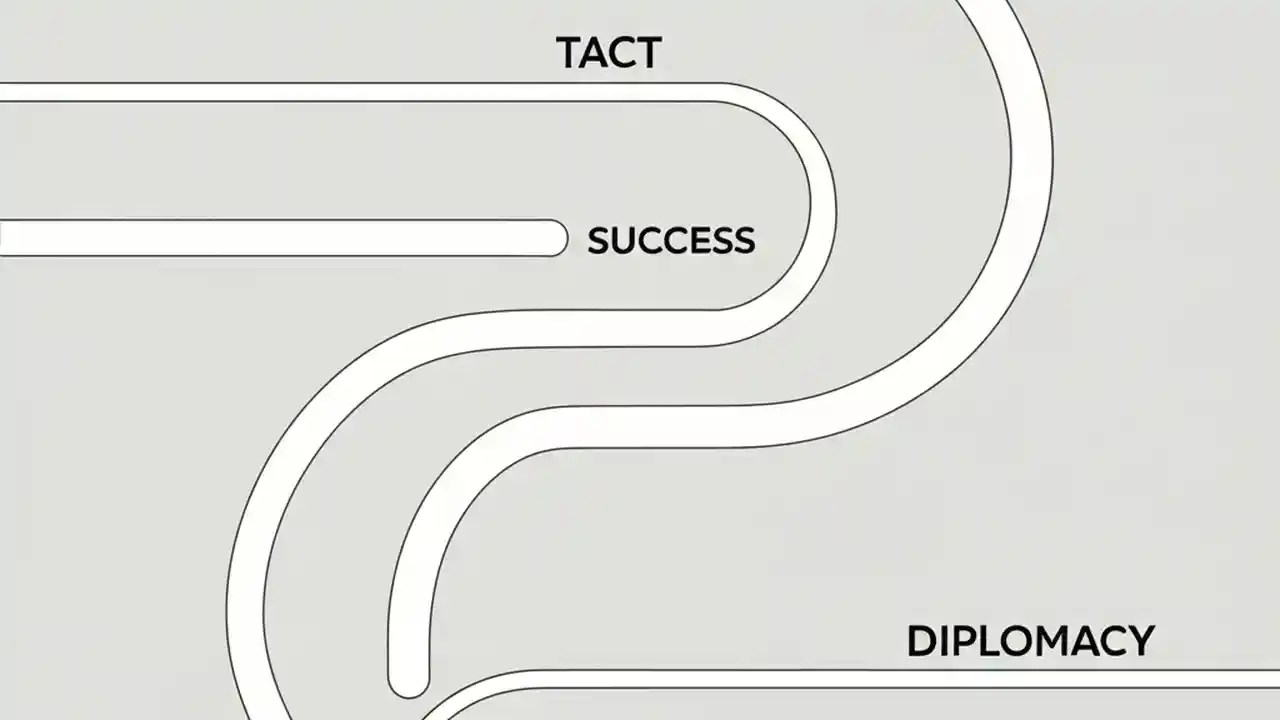 TACT

SUCCESS

DIPLOMACY