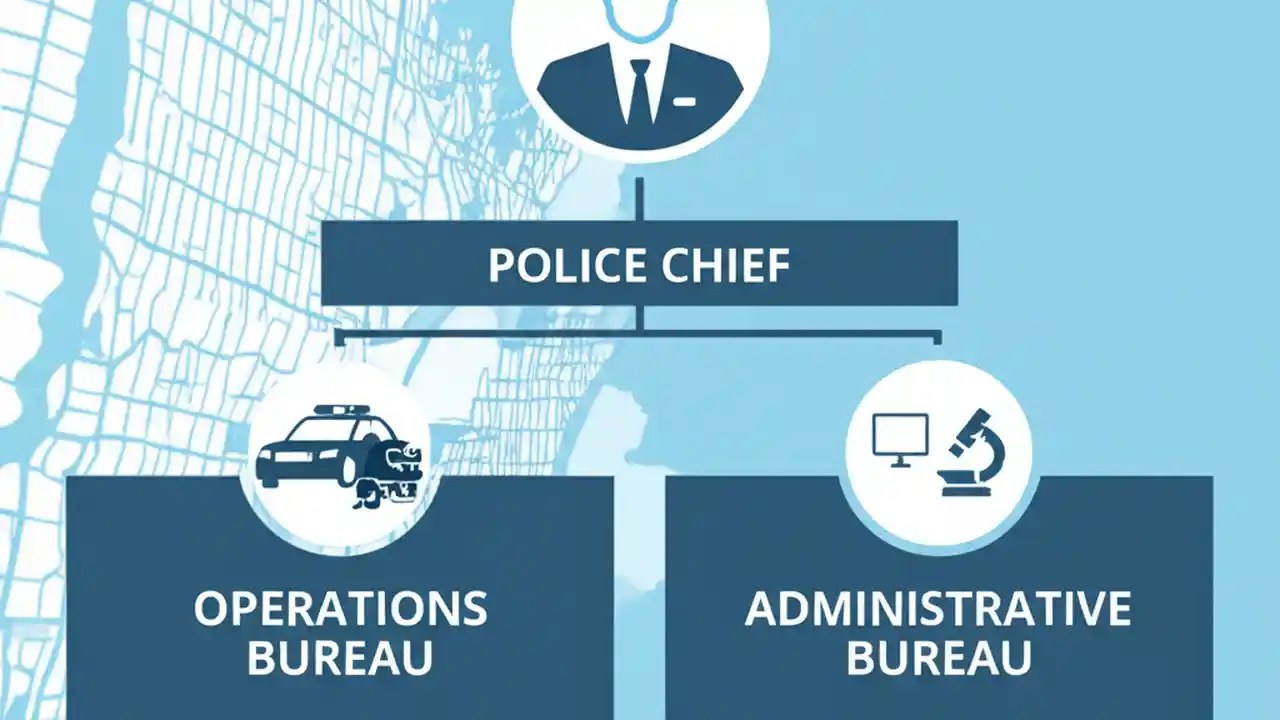 POLICE CHIEF

OPERATIONS BUREAU

ADMINISTRATIVE BUREAU