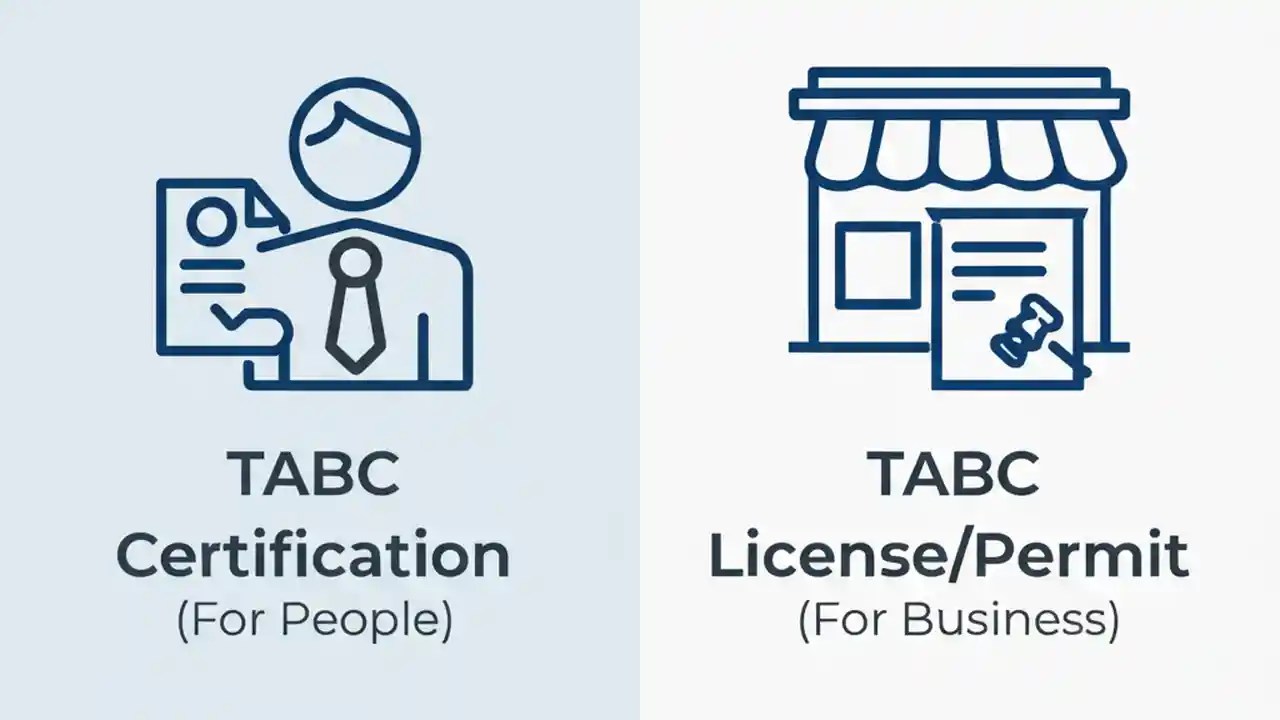 TABC Certification
(For People)

TABC License/Permit
(For Business)