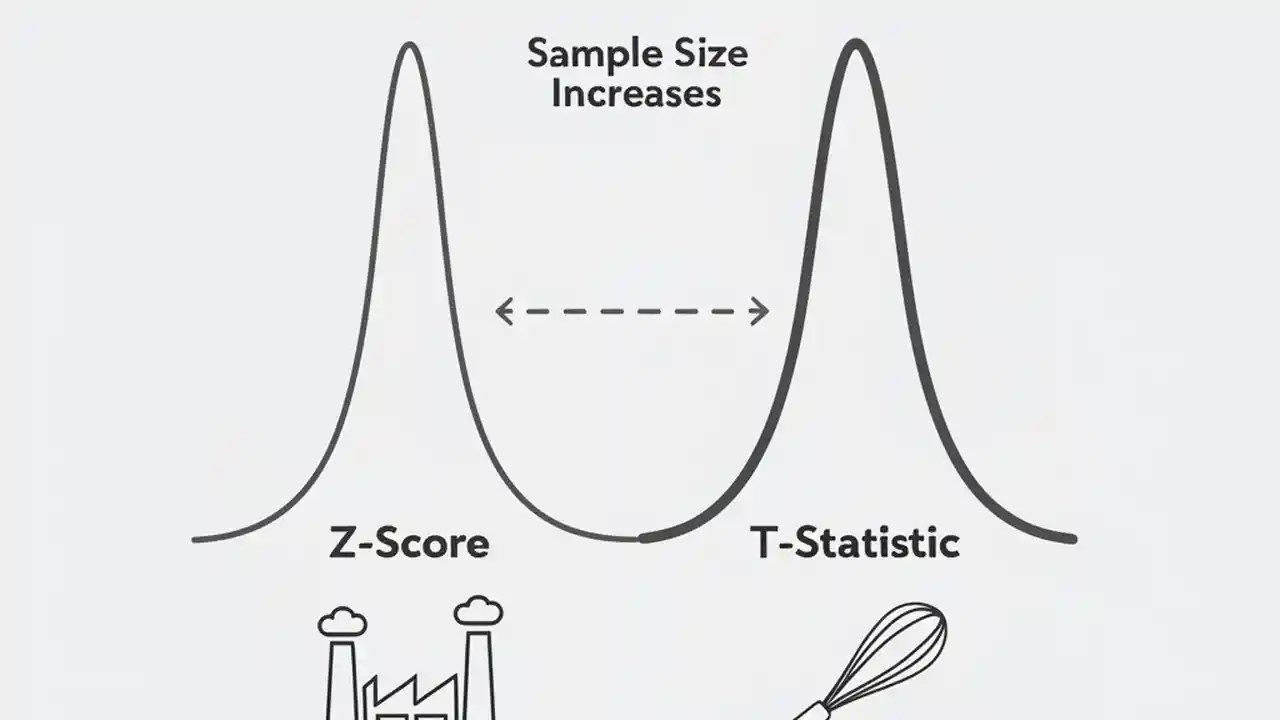 Sample Size
Increases

Z-Score

T-Statistic