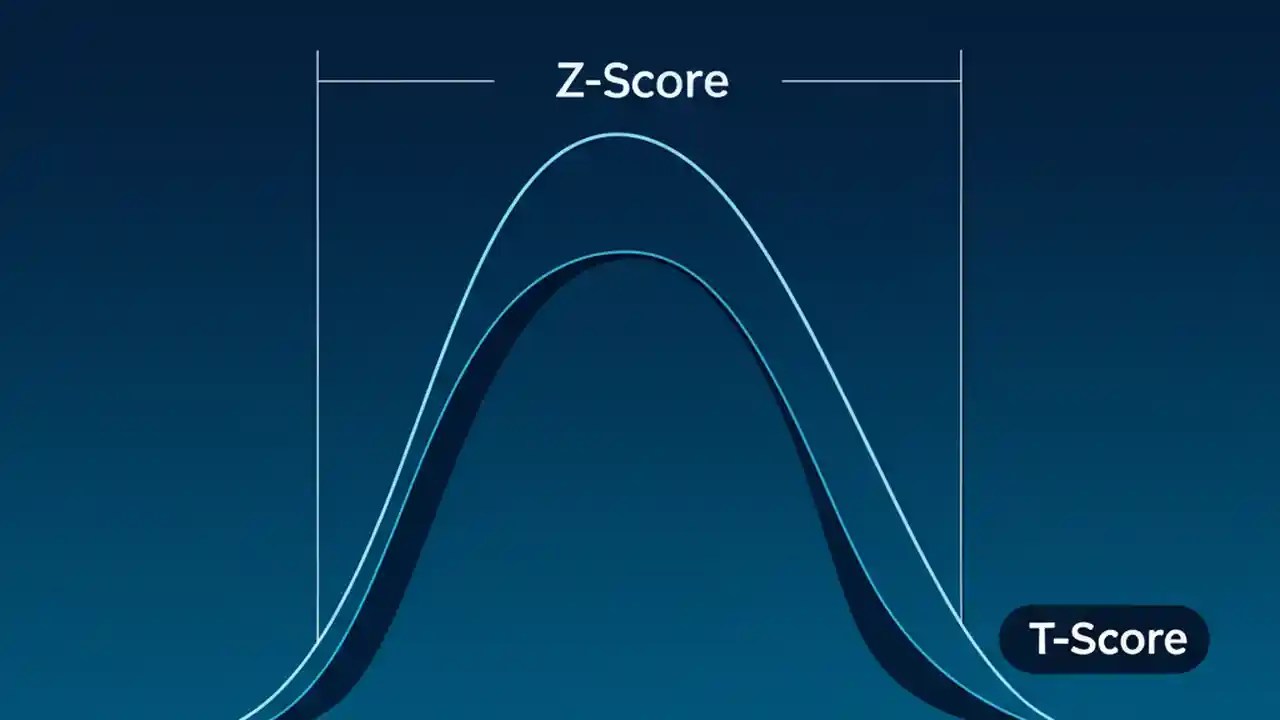 Z-Score

T-Score