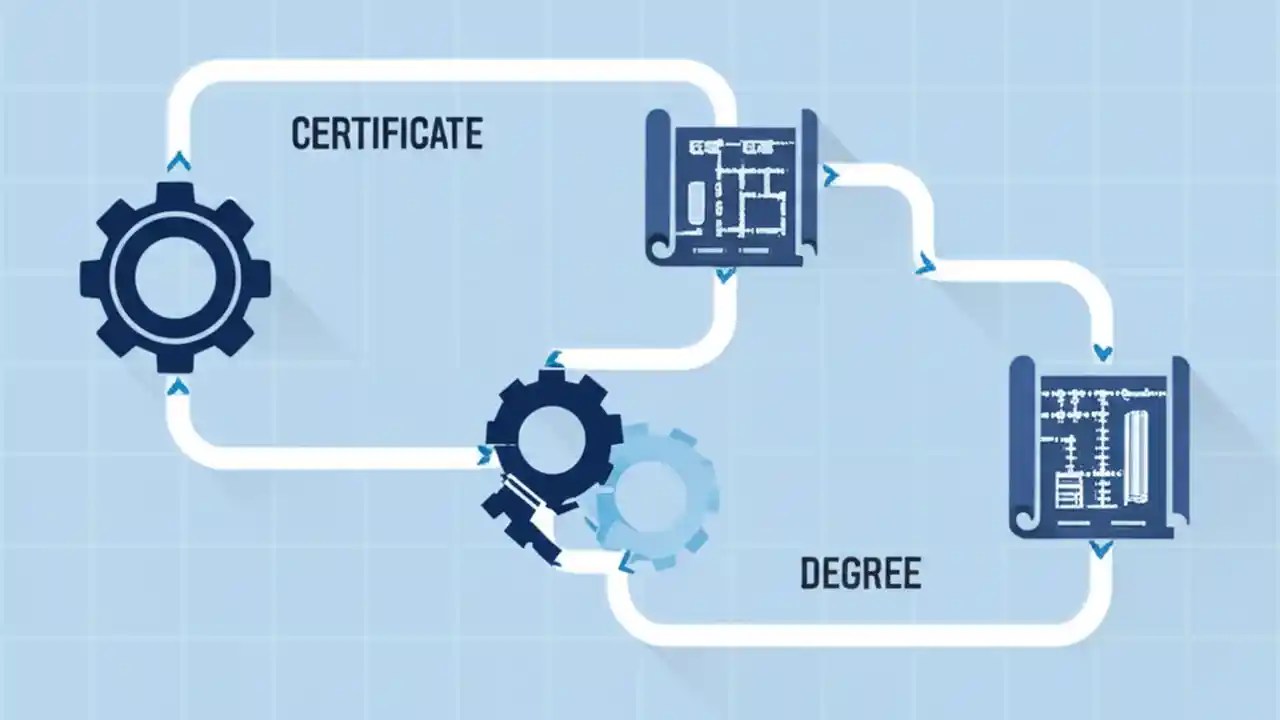 CERTIFICATE

DEGREE