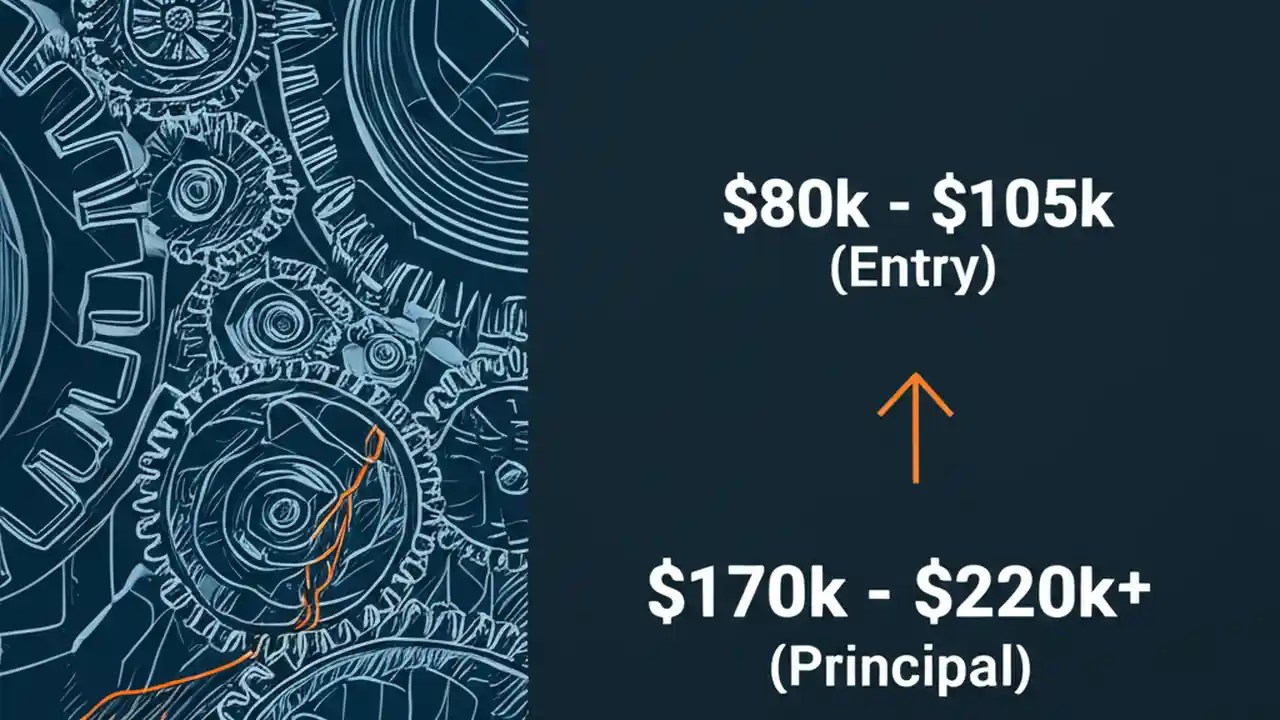 \$80k - \$105k
(Entry)

\$170k - \$220k+
(Principal)