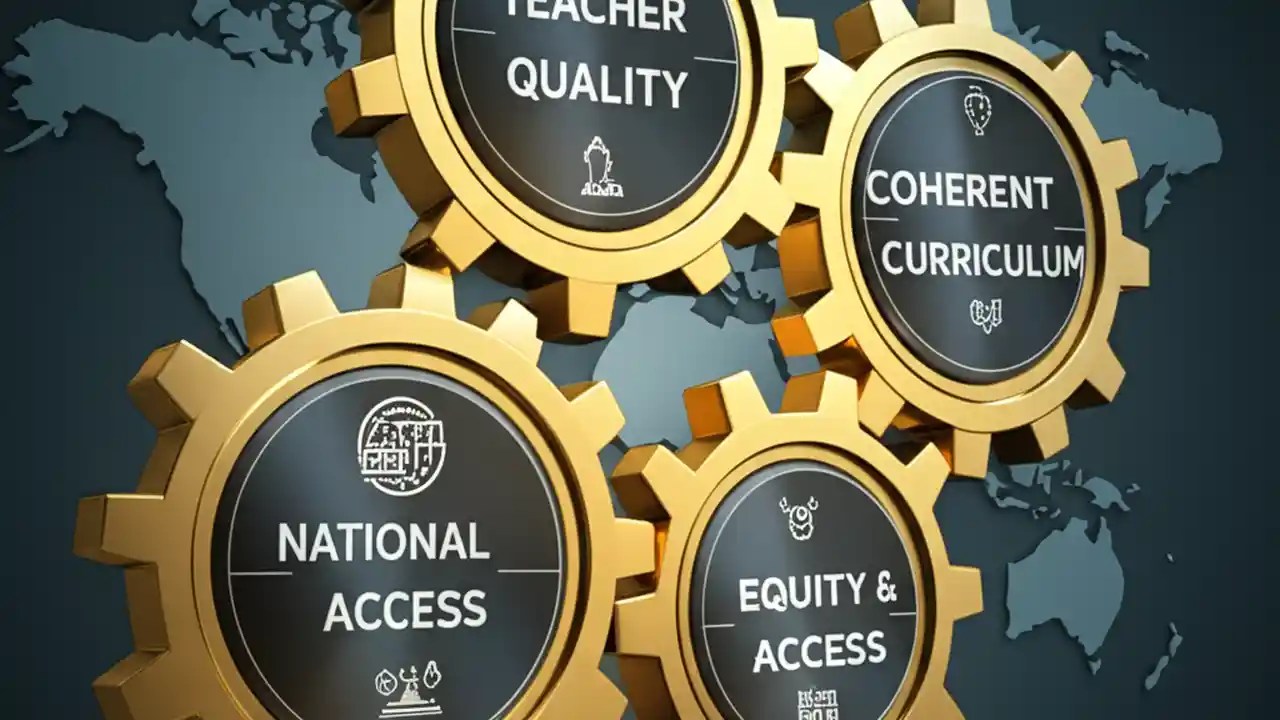 TEACHER QUALITY

COHERENT CURRICULUM

NATIONAL ACCESS

EQUITY & ACCESS