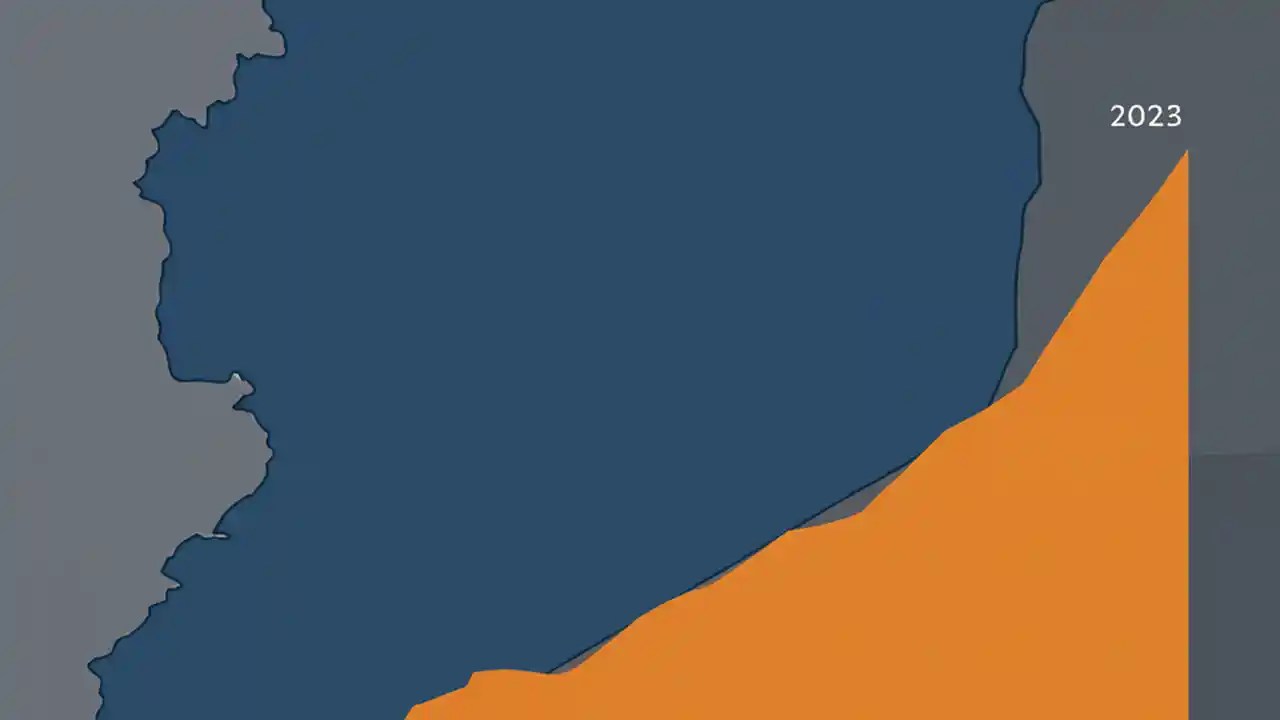 2023