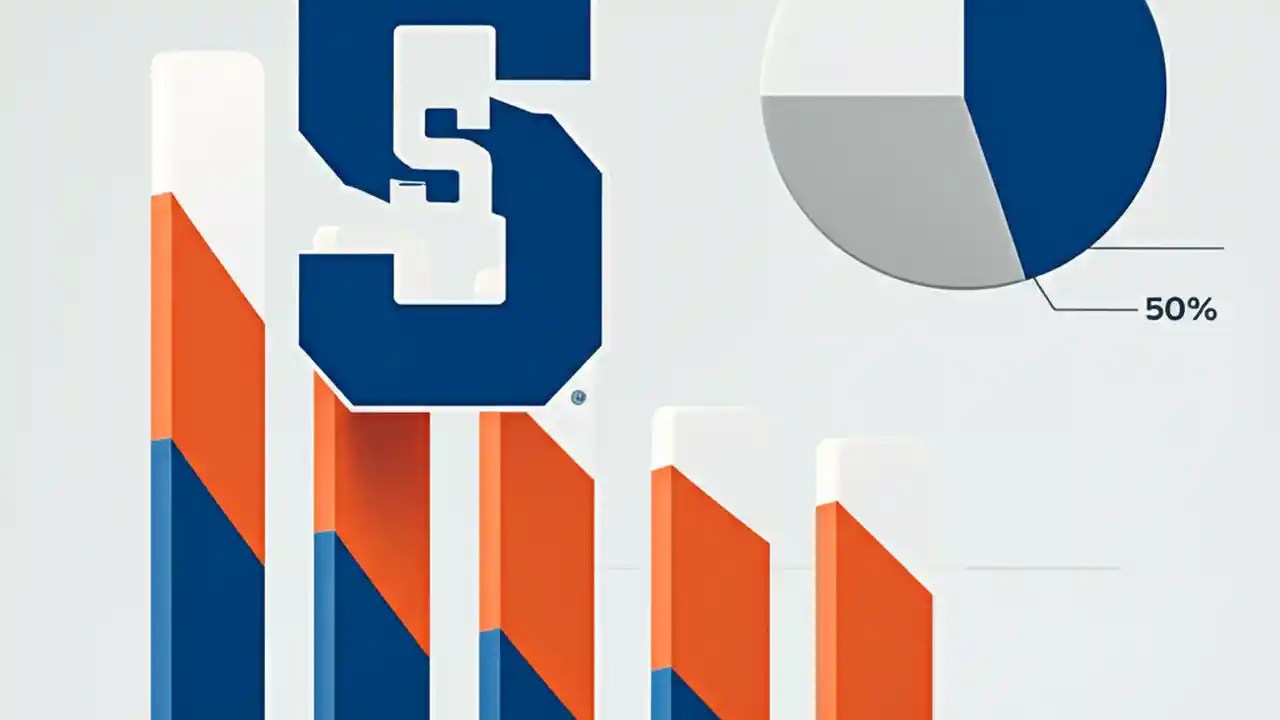 S

50%