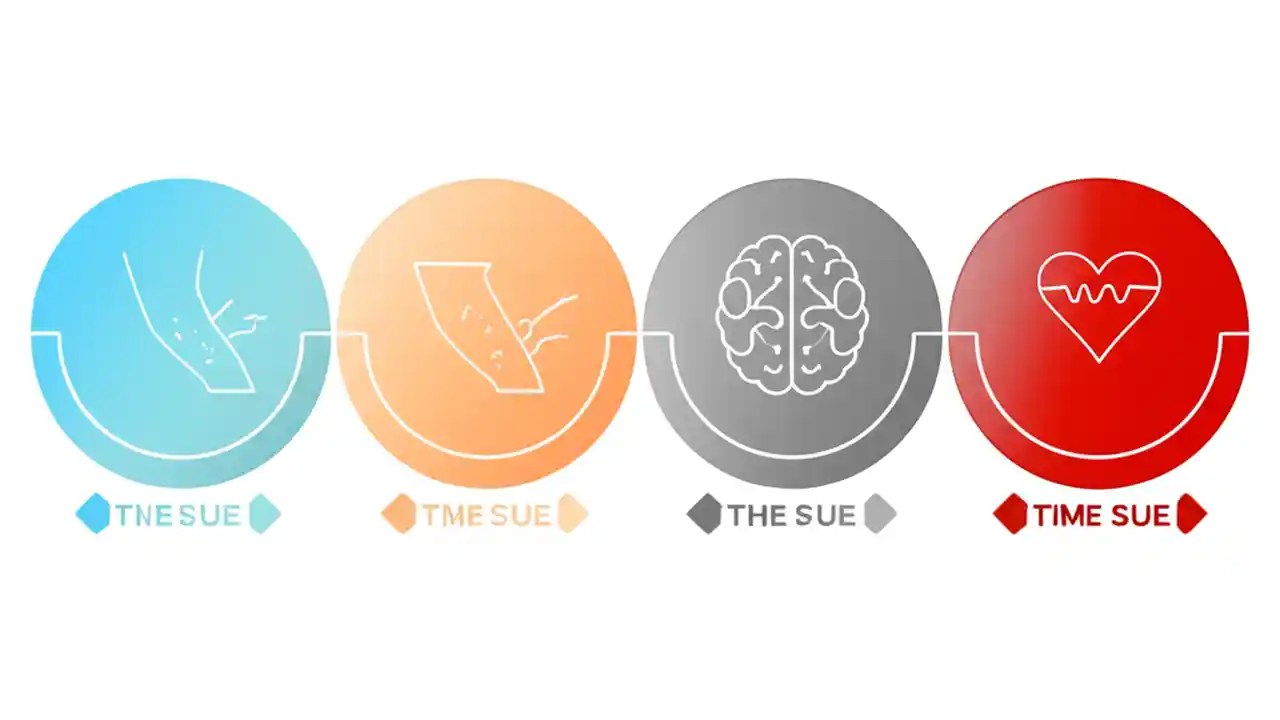 TNE SUE

TME SUE

THE SUE

TIME SUE