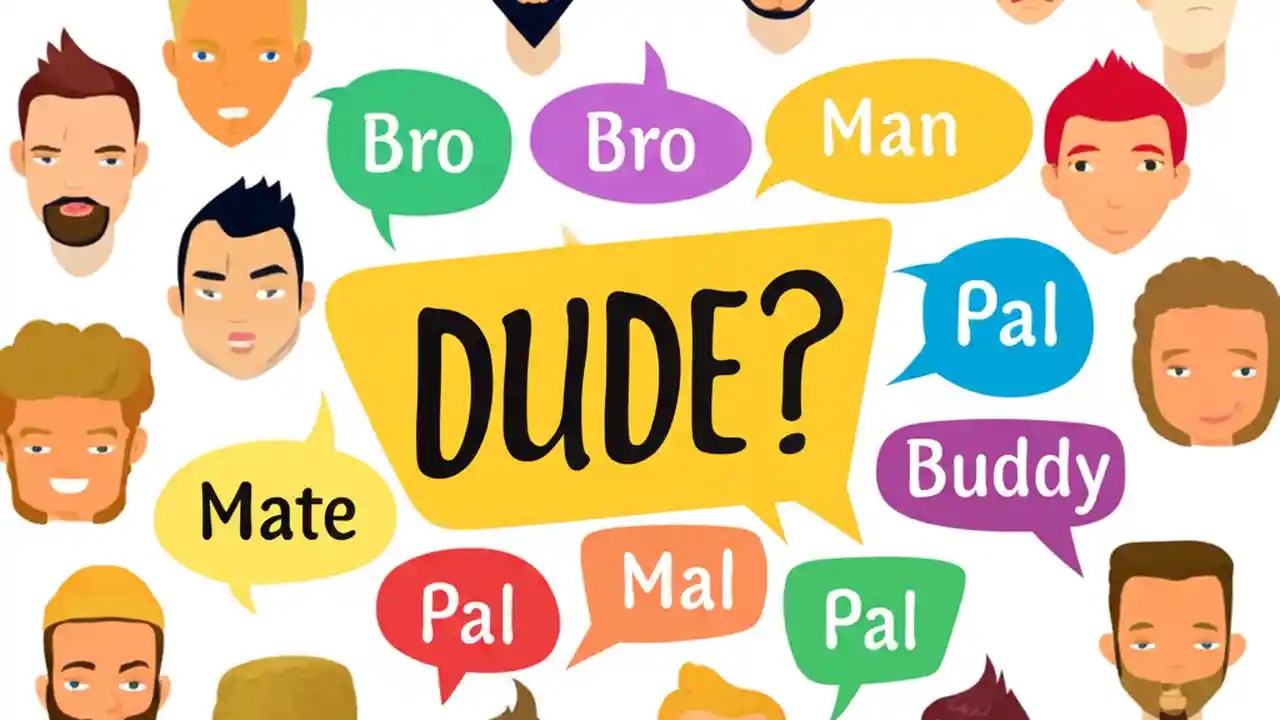 Bro
Bro
Man
DUDE?
Pal
Buddy
Mate
Pal
Mal
Pal