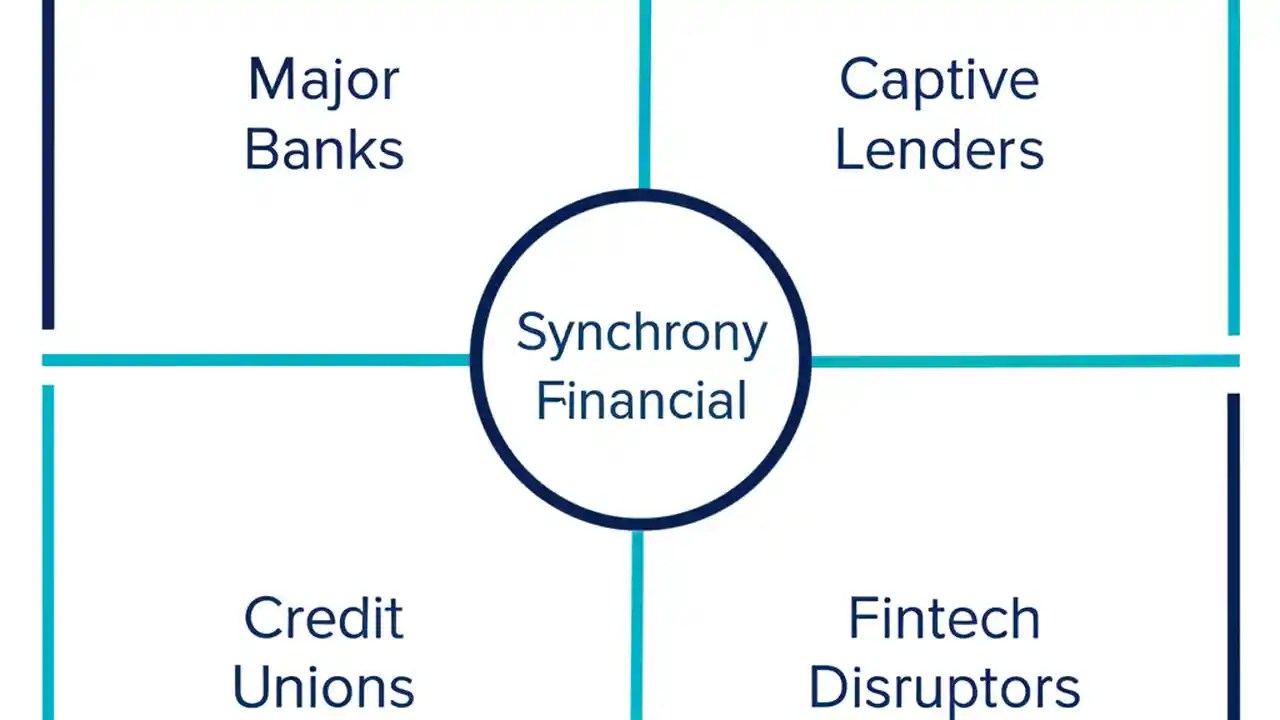 Major Banks

Captive Lenders

Synchrony Financial

Credit Unions

Fintech Disruptors