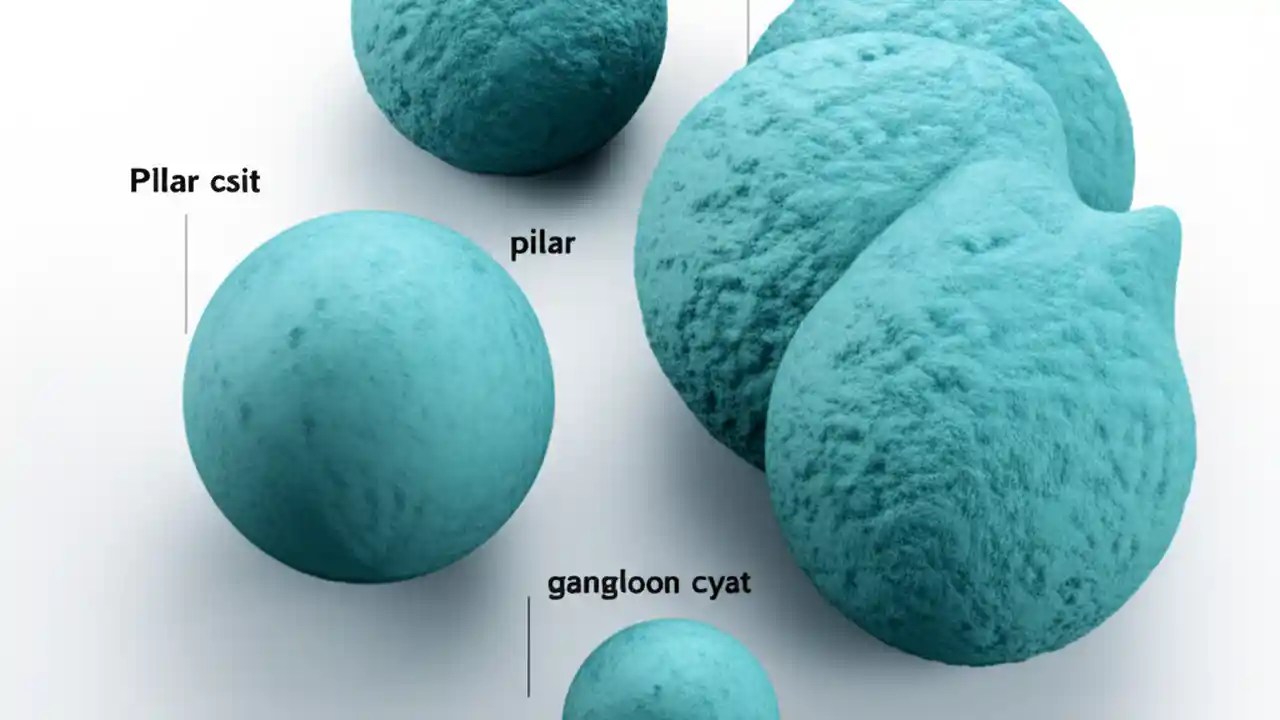 Pllar csit

pilar

gangloon cyat