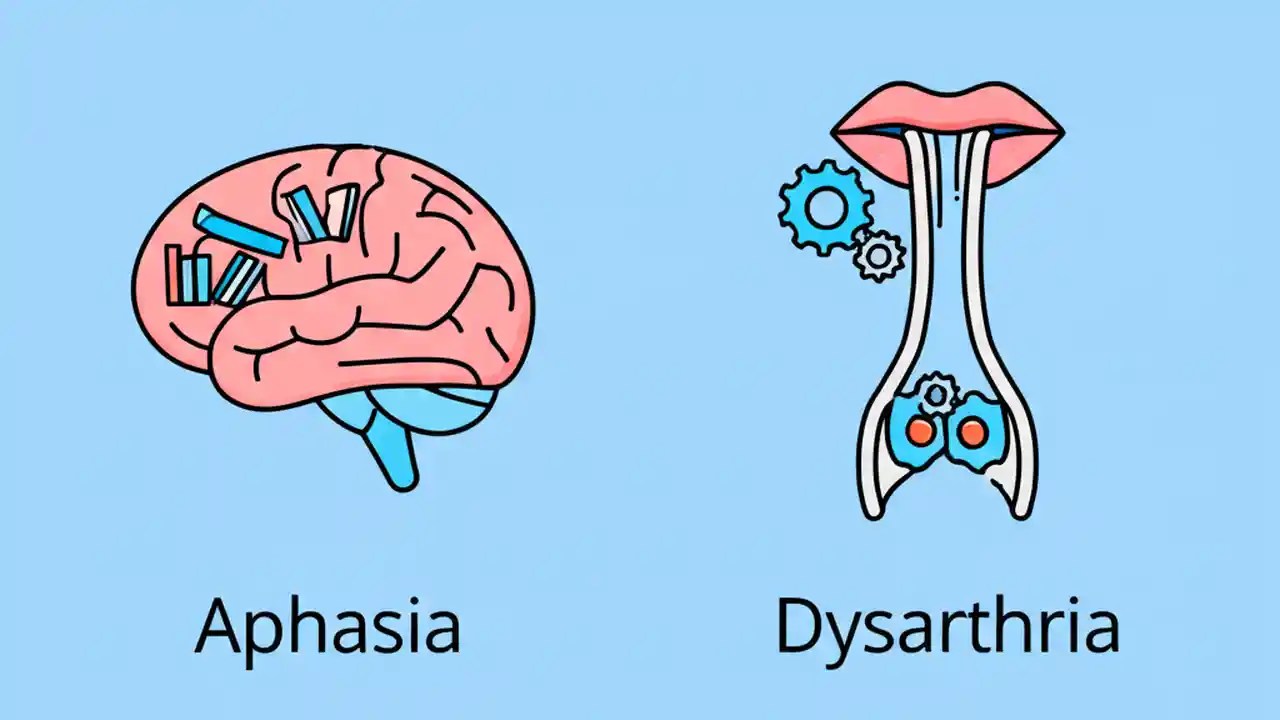 Aphasia

Dysarthria