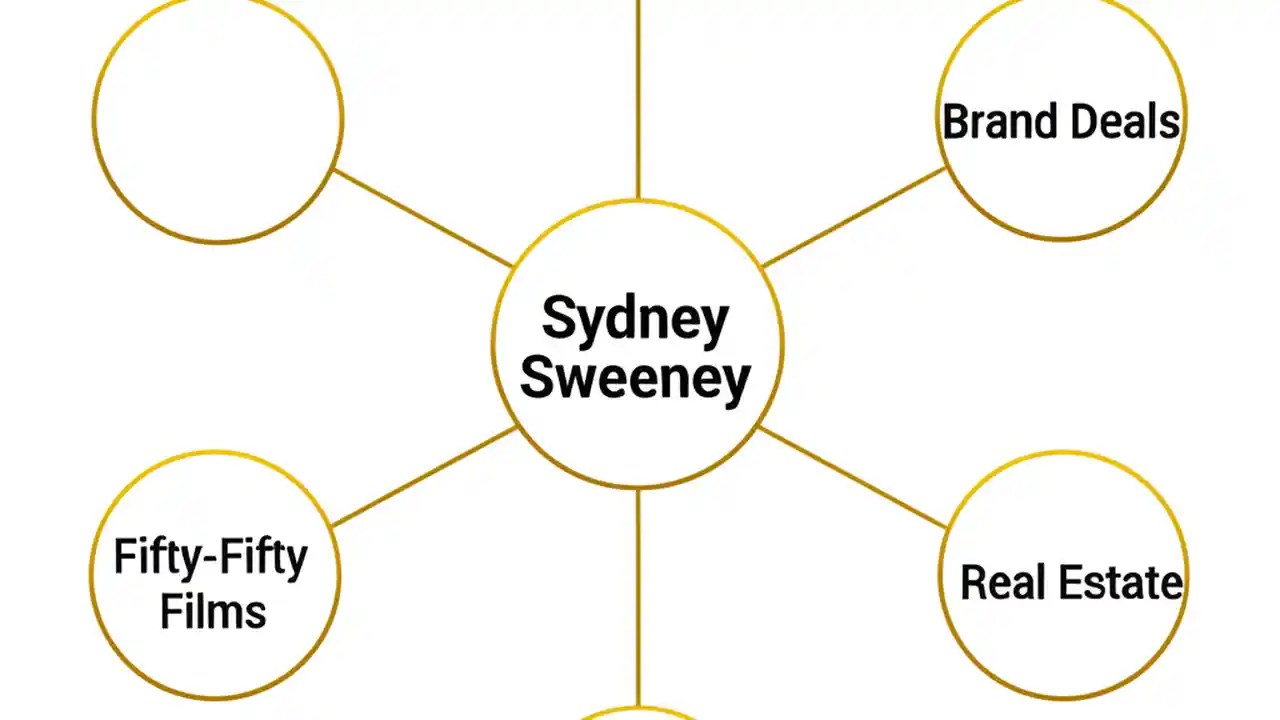 Brand Deals

Sydney Sweeney

Fifty-Fifty Films

Real Estate