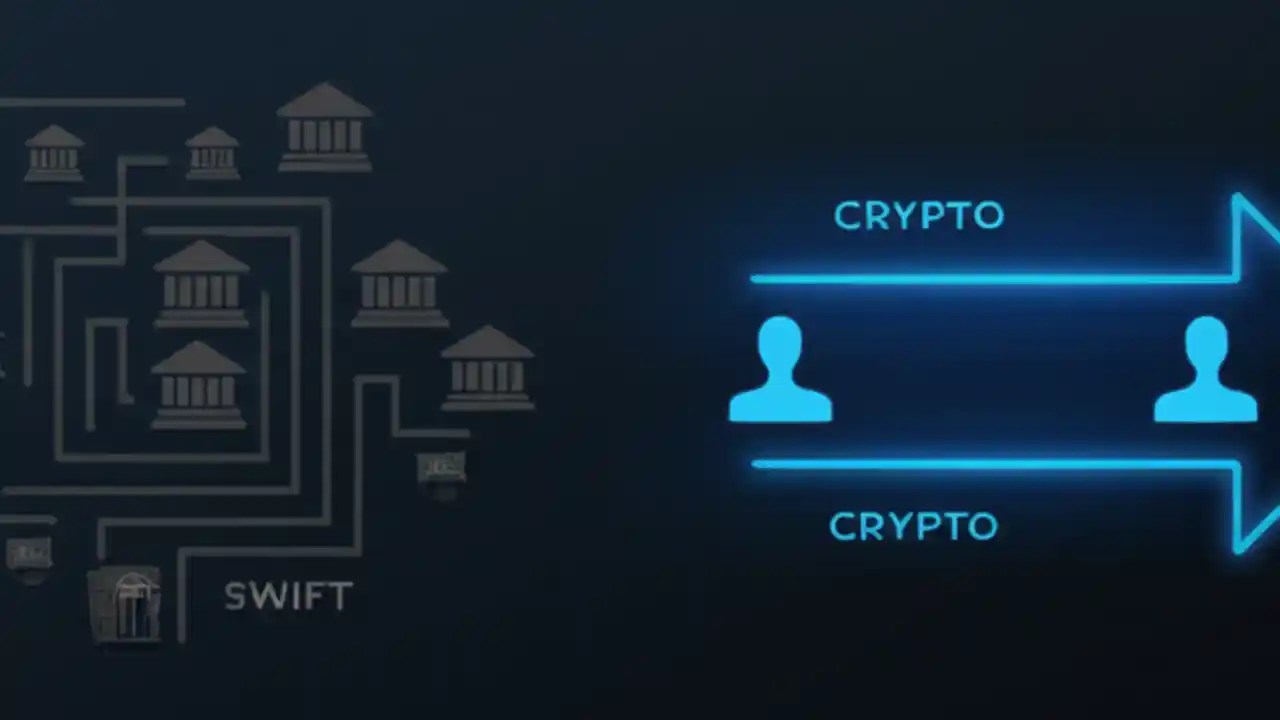 SWIFT

CRYPTO

CRYPTO