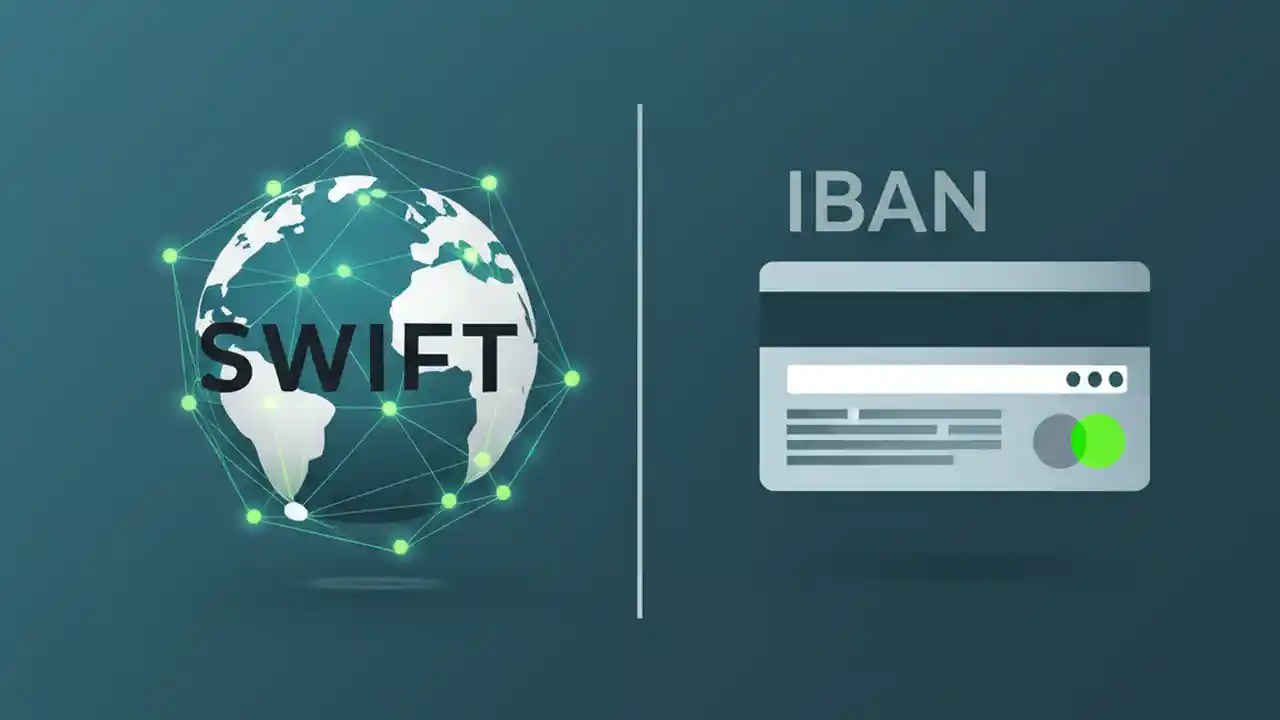 SWIFT

IBAN