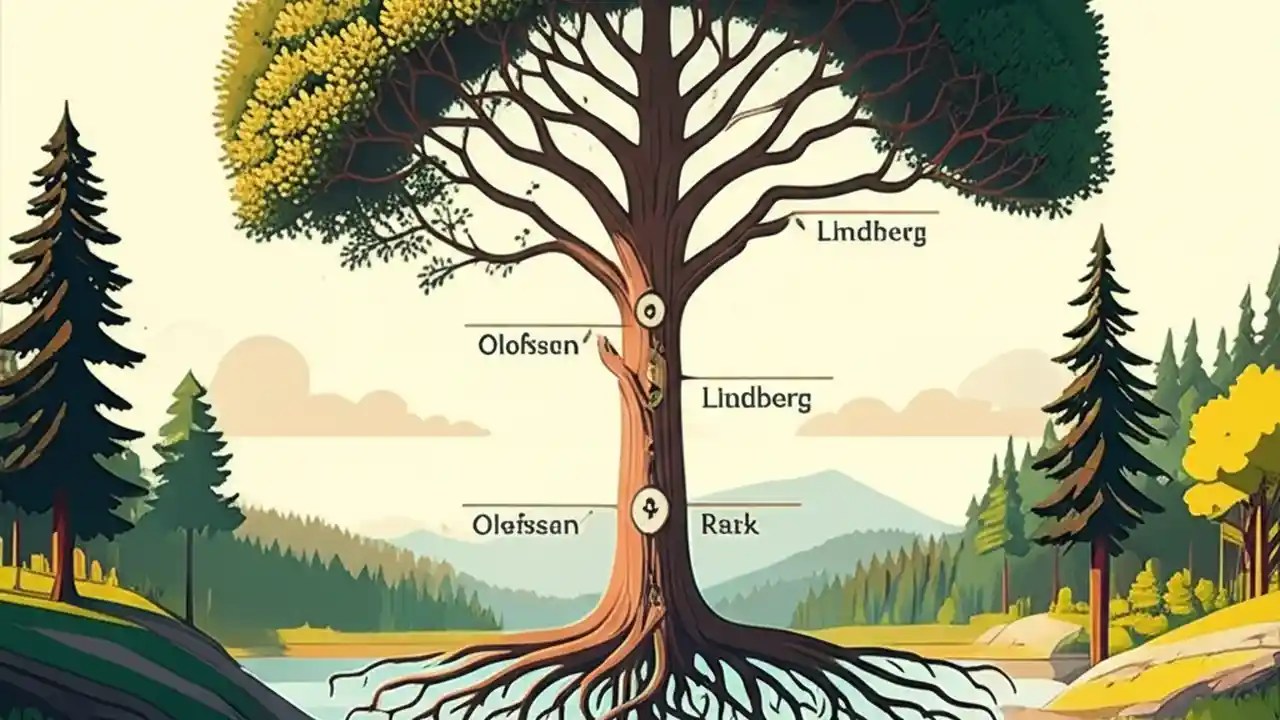 Lindberg

Olofssan

Lindberg

Olofssan

Rark