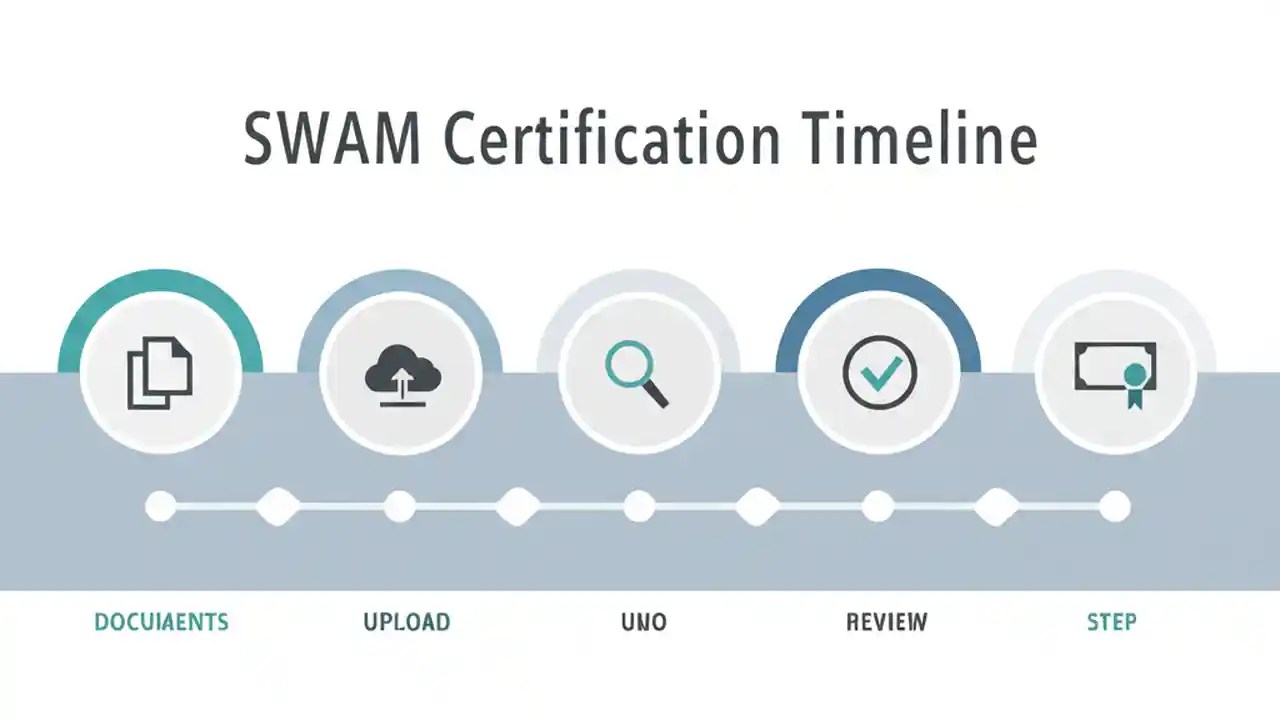 SWAM Certification Timeline

DOCUIAENTS

UPLOAD

UNO

REVIEW

STEP