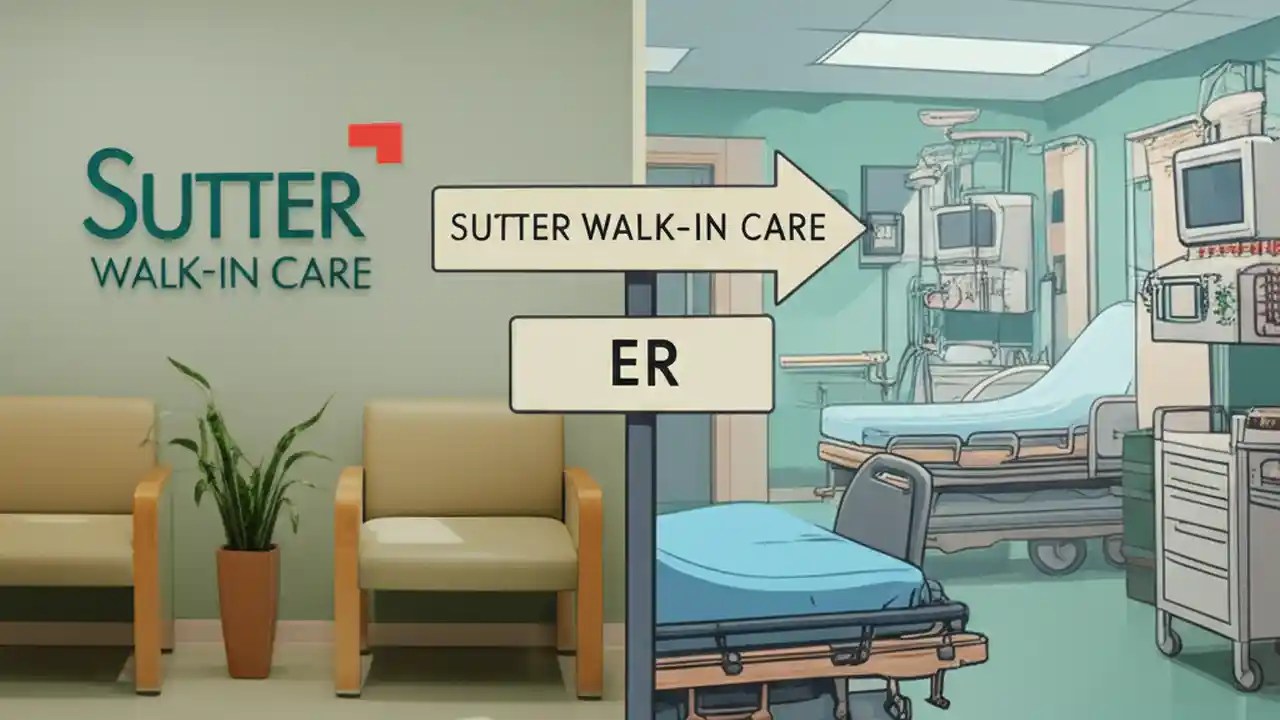 SUTTER
WALK-IN CARE

SUTTER WALK-IN CARE

ER