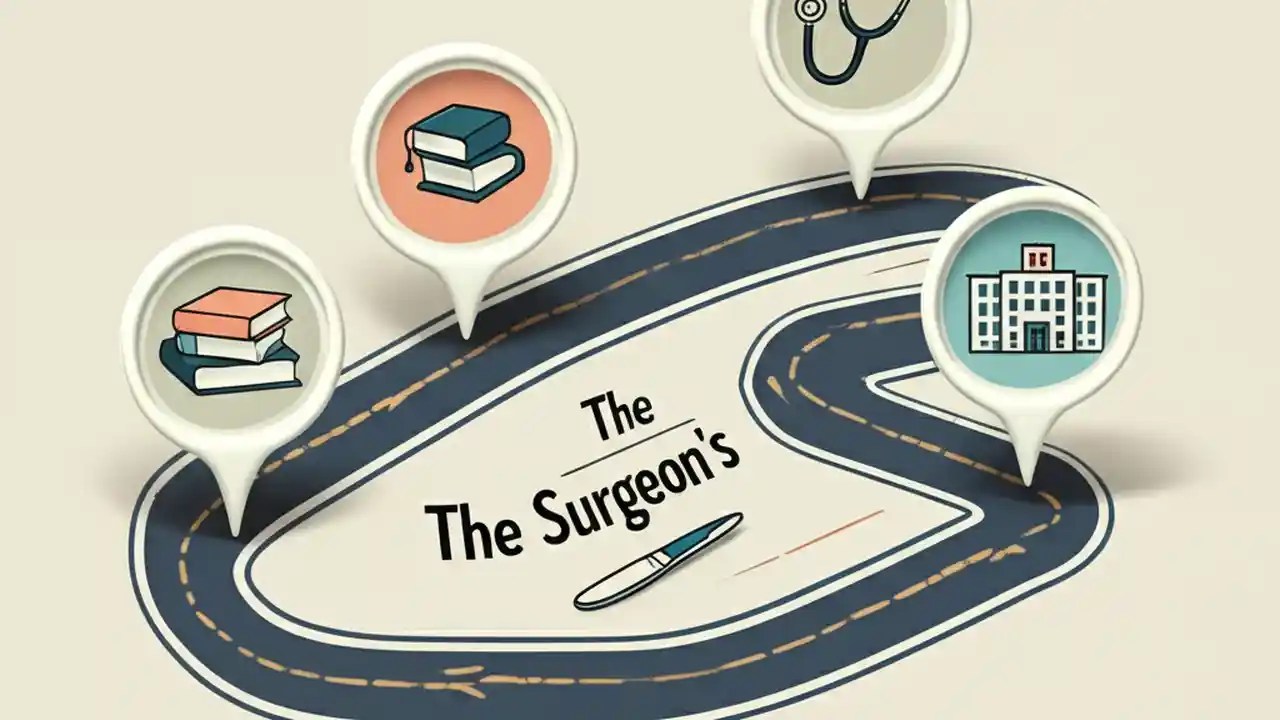 The
The Surgeon's