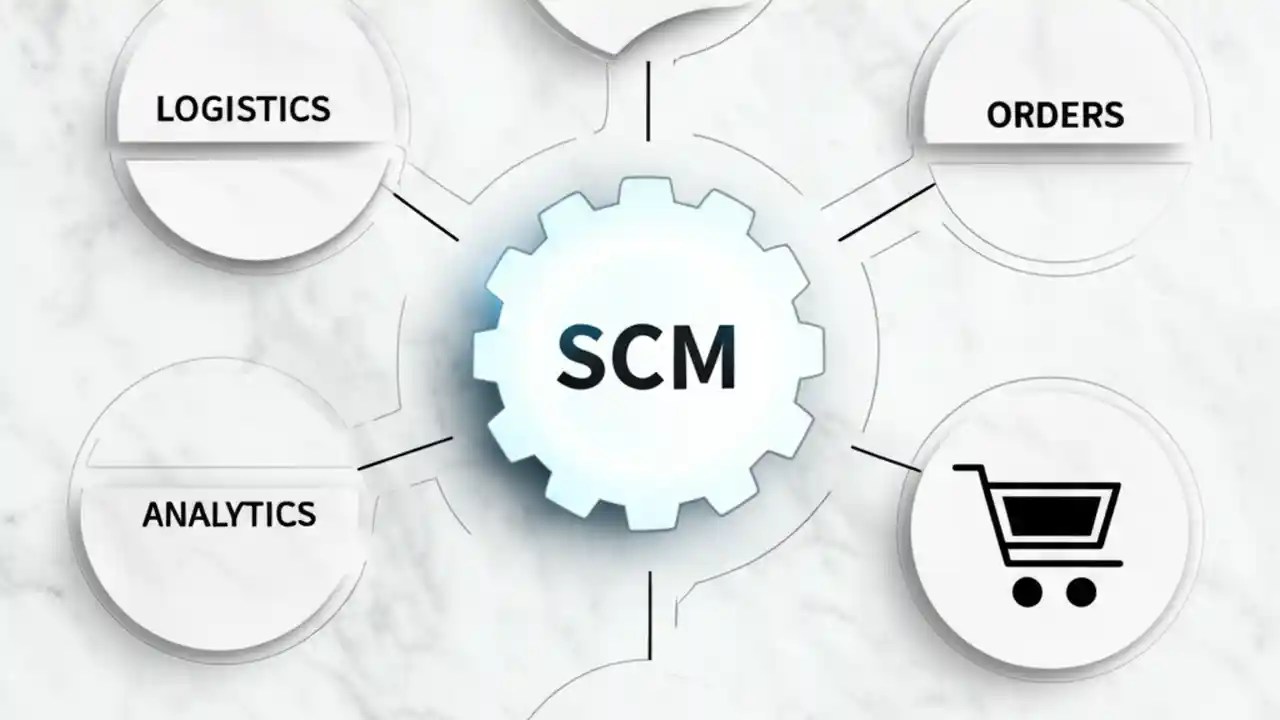 LOGISTICS

ORDERS

SCM

ANALYTICS