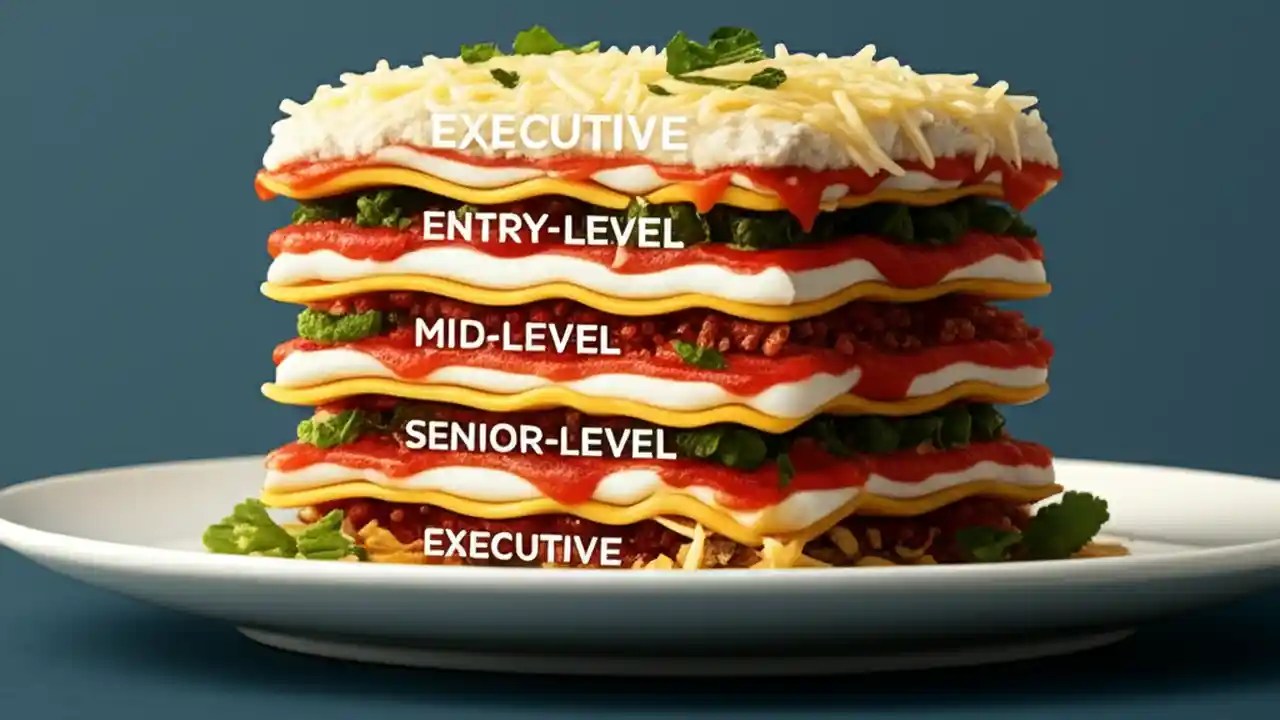 EXECUTIVE
ENTRY-LEVEL
MID-LEVEL
SENIOR-LEVEL
EXECUTIVE