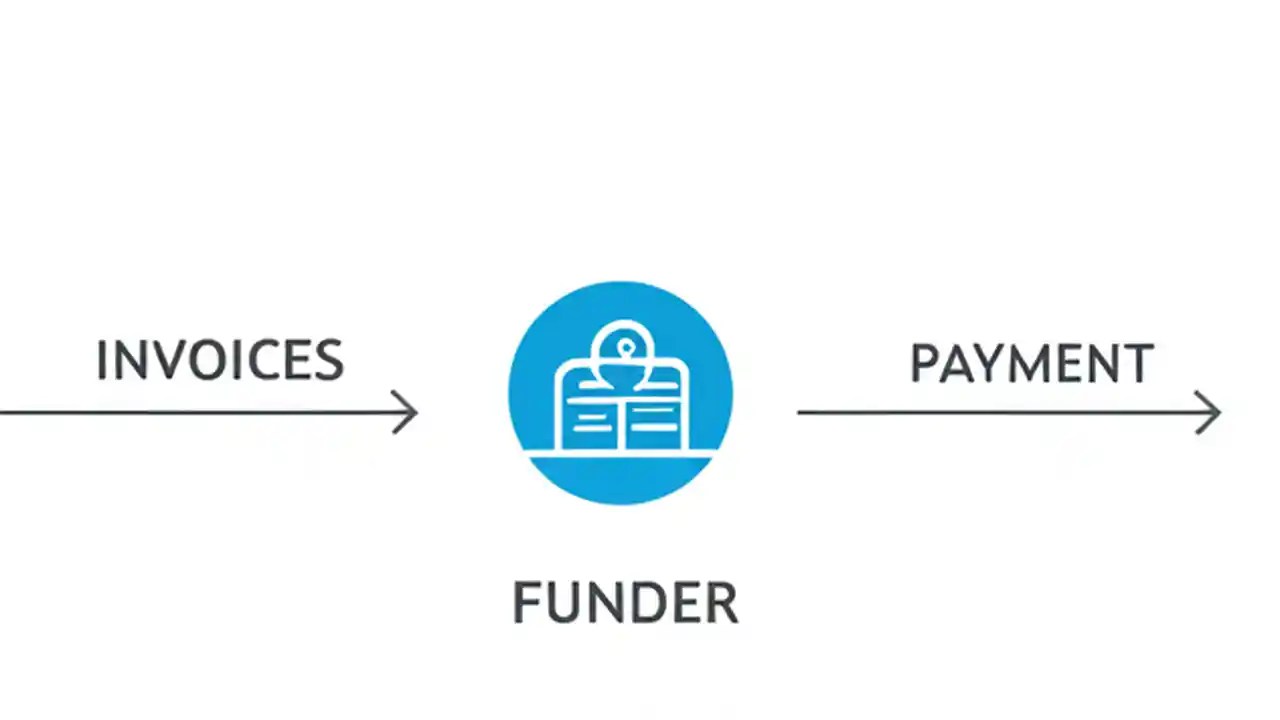 INVOICES

PAYMENT

FUNDER