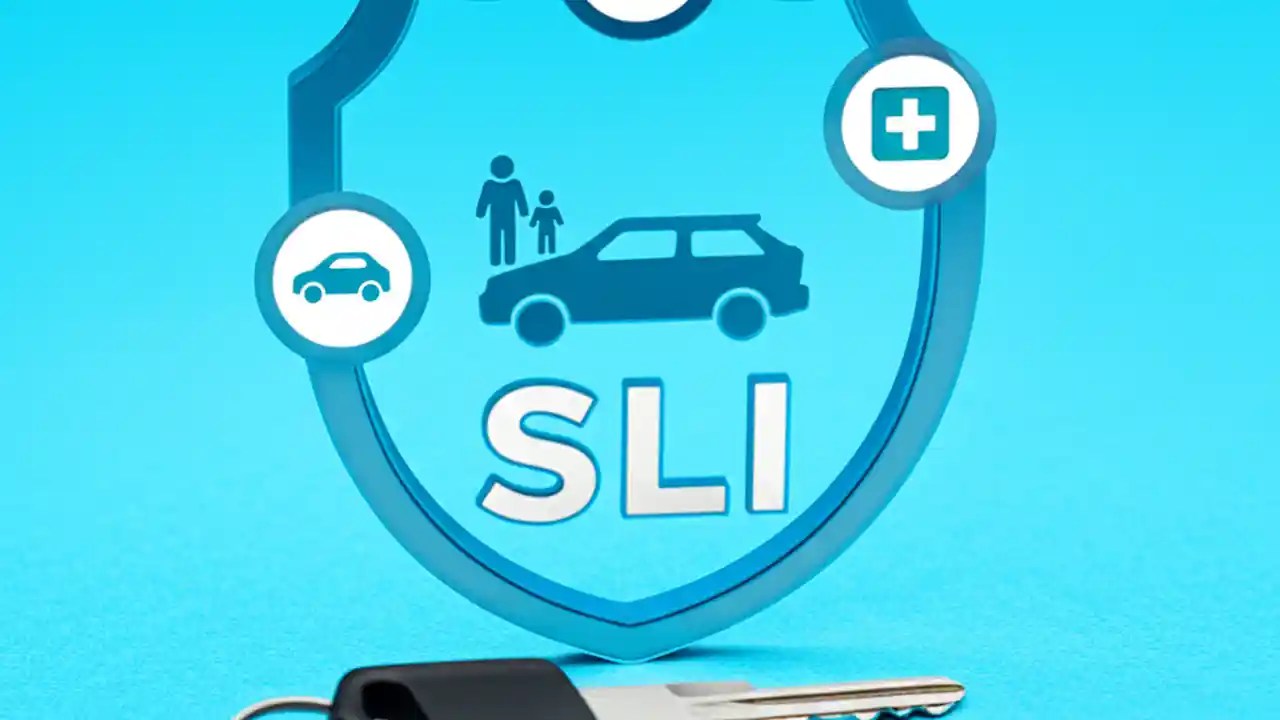 SLI