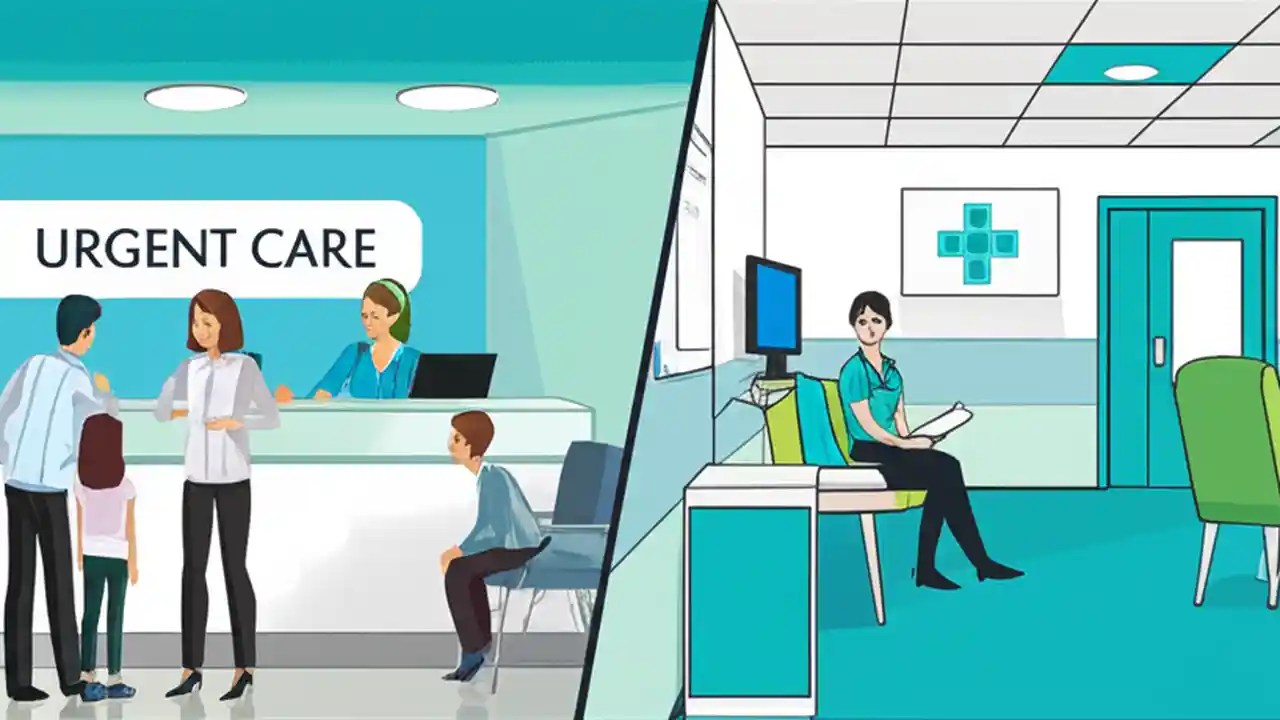 URGENT CARE