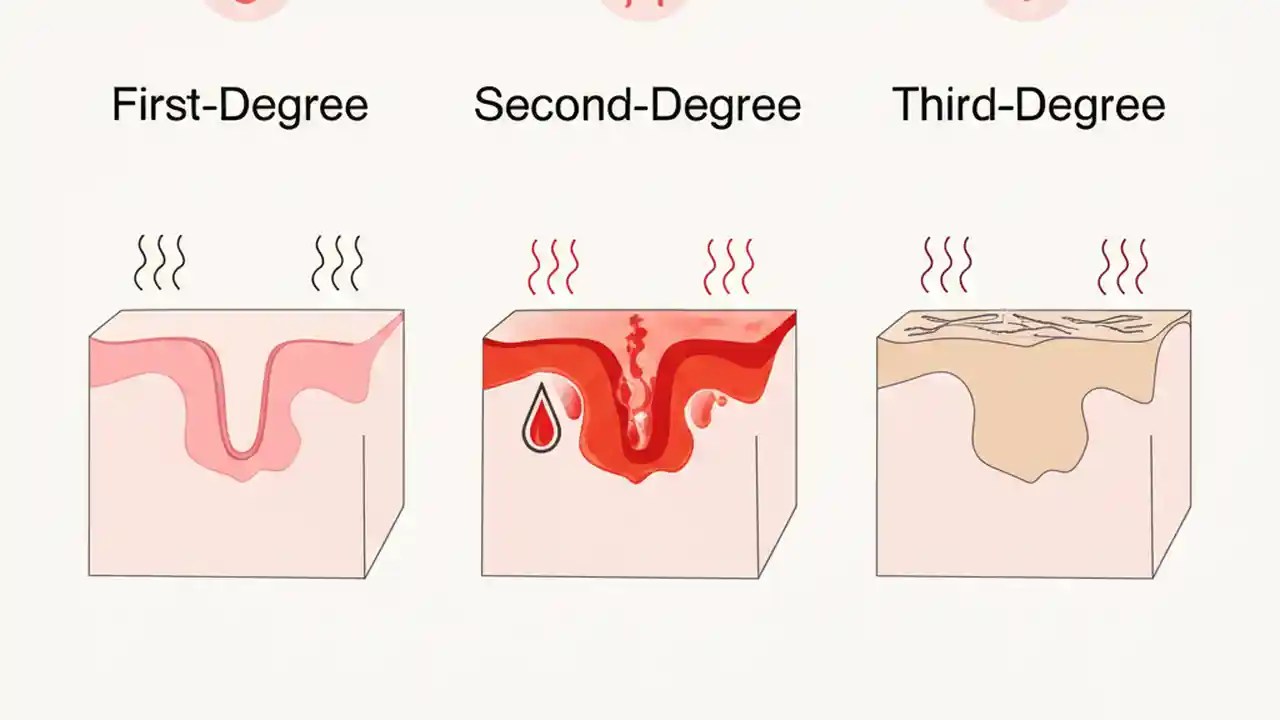 First-Degree

Second-Degree

Third-Degree