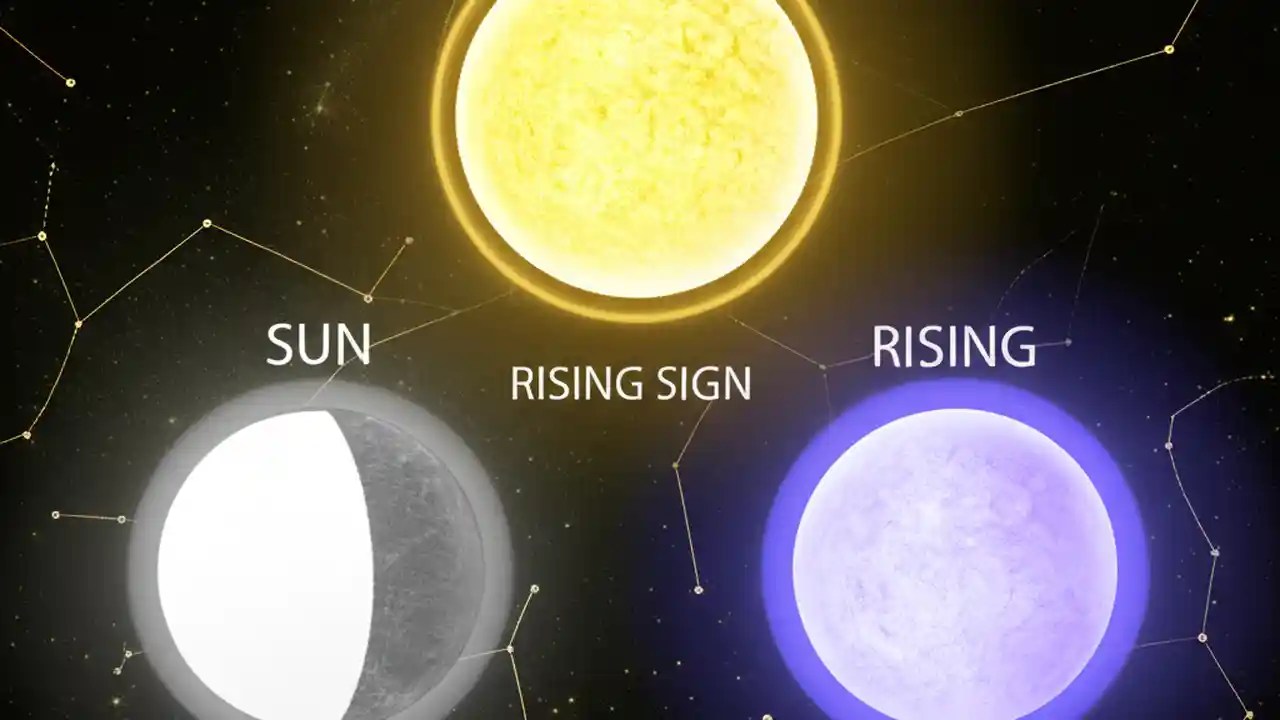 SUN

RISING SIGN

RISING