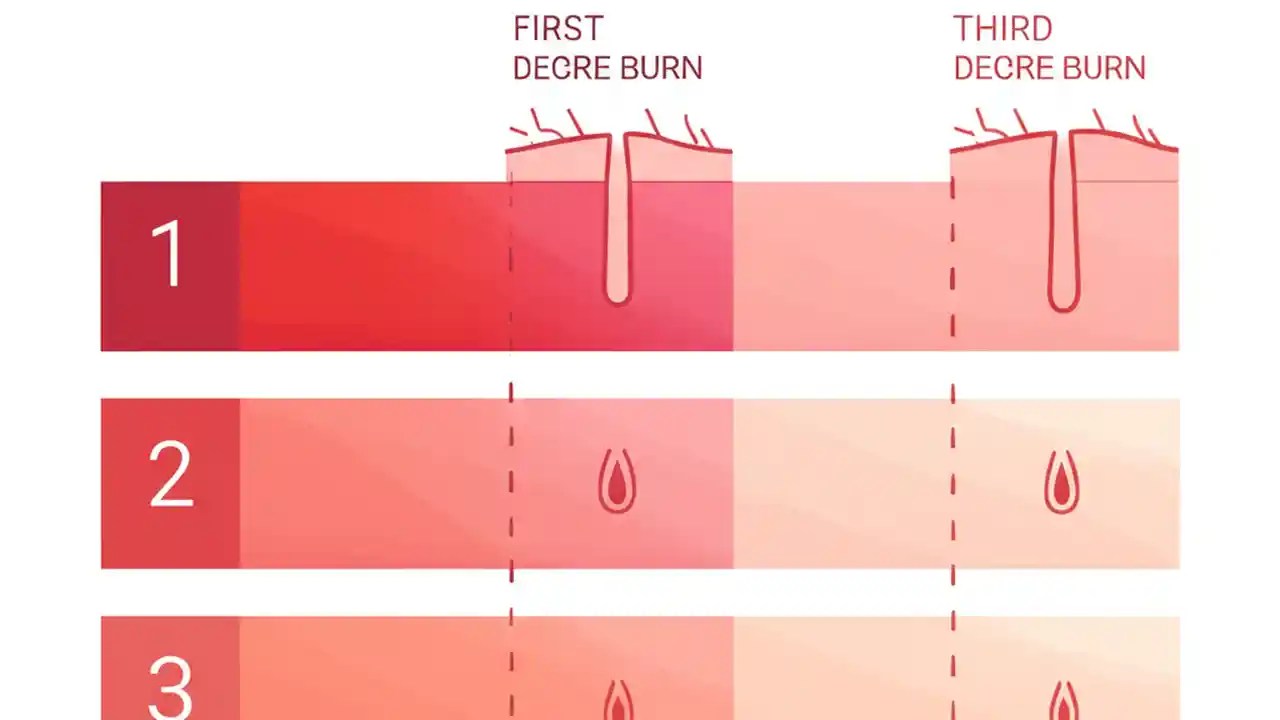 FIRST
DECRE BURN

THIRD
DECRE BURN

1

2

3