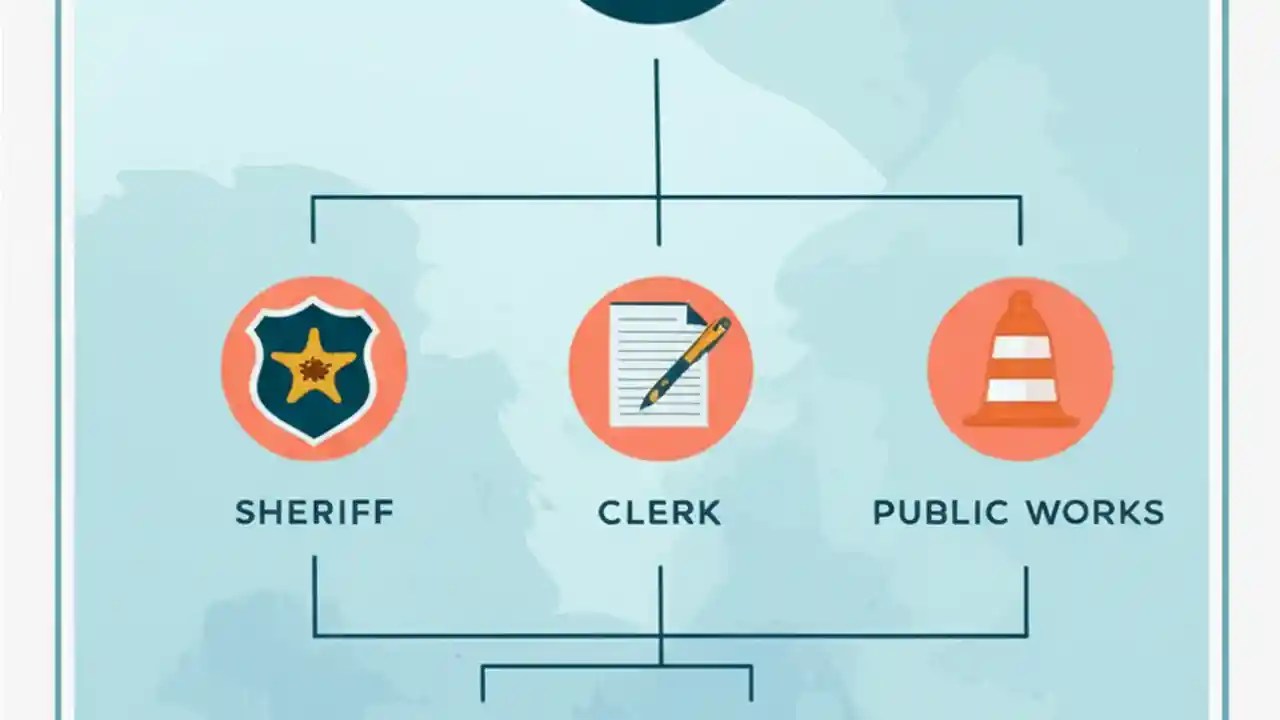 SHERIFF

CLERK

PUBLIC WORKS