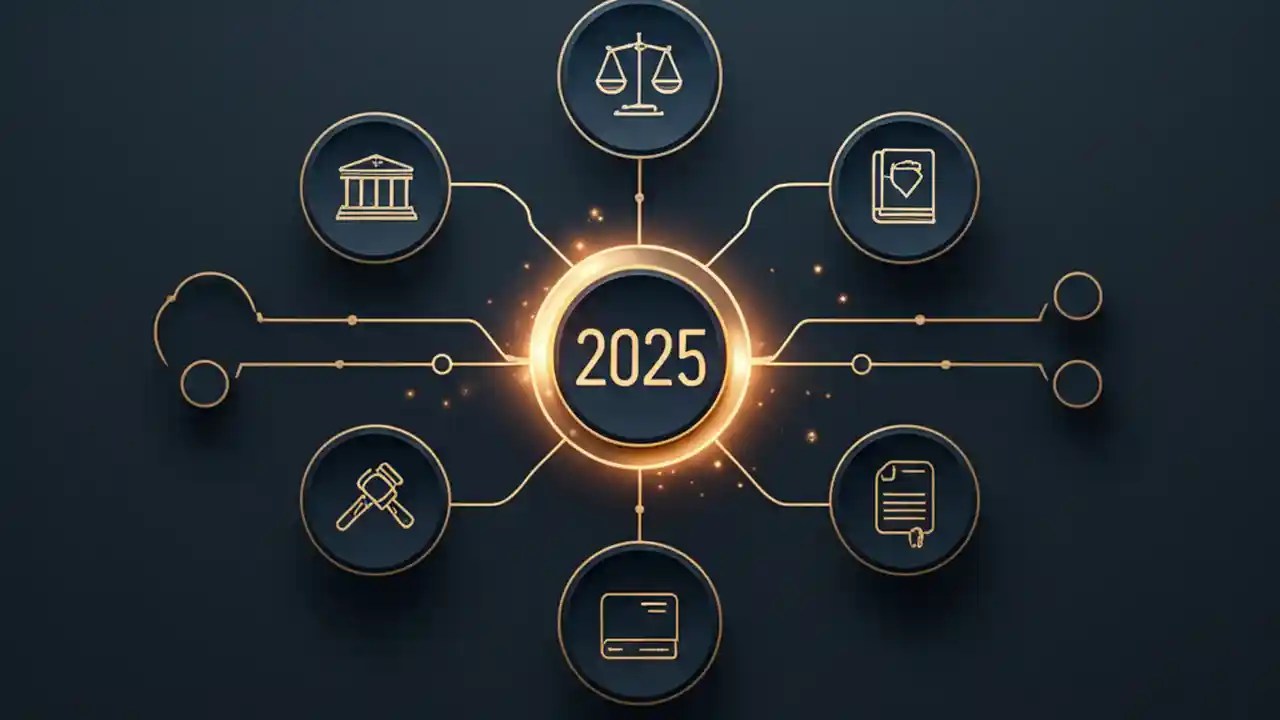 2025