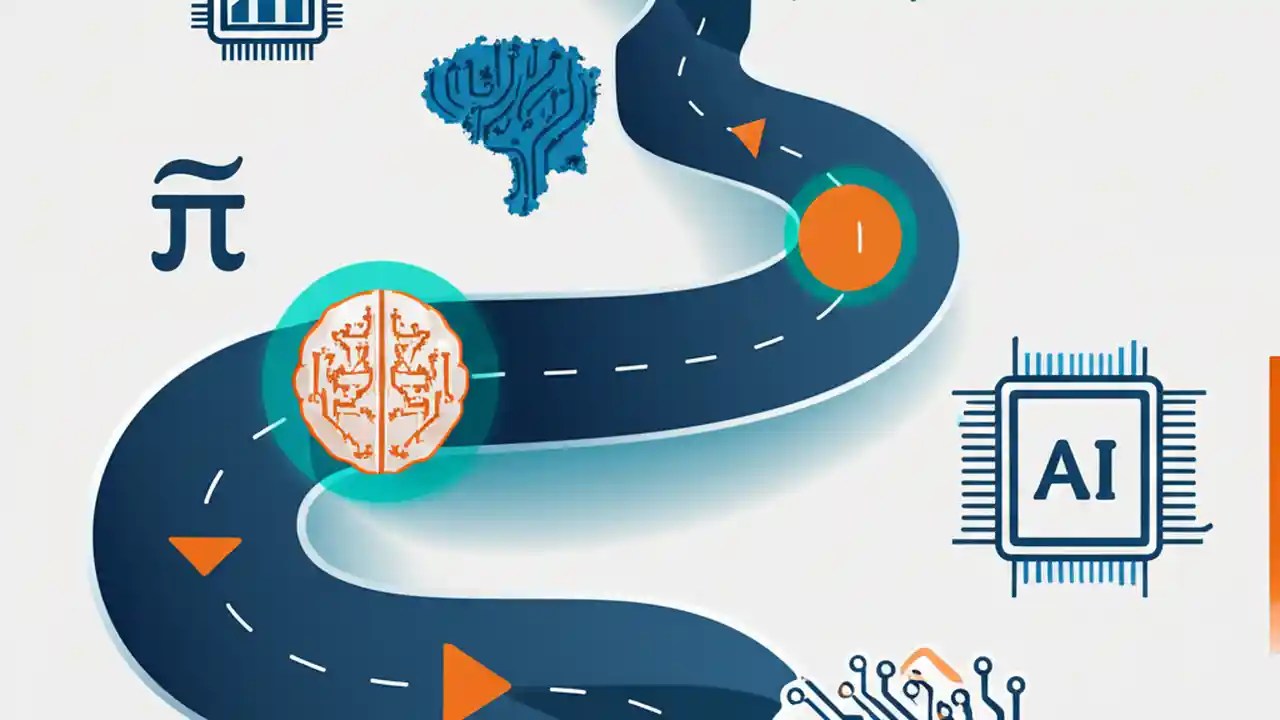 $\tilde{\pi}$

AI