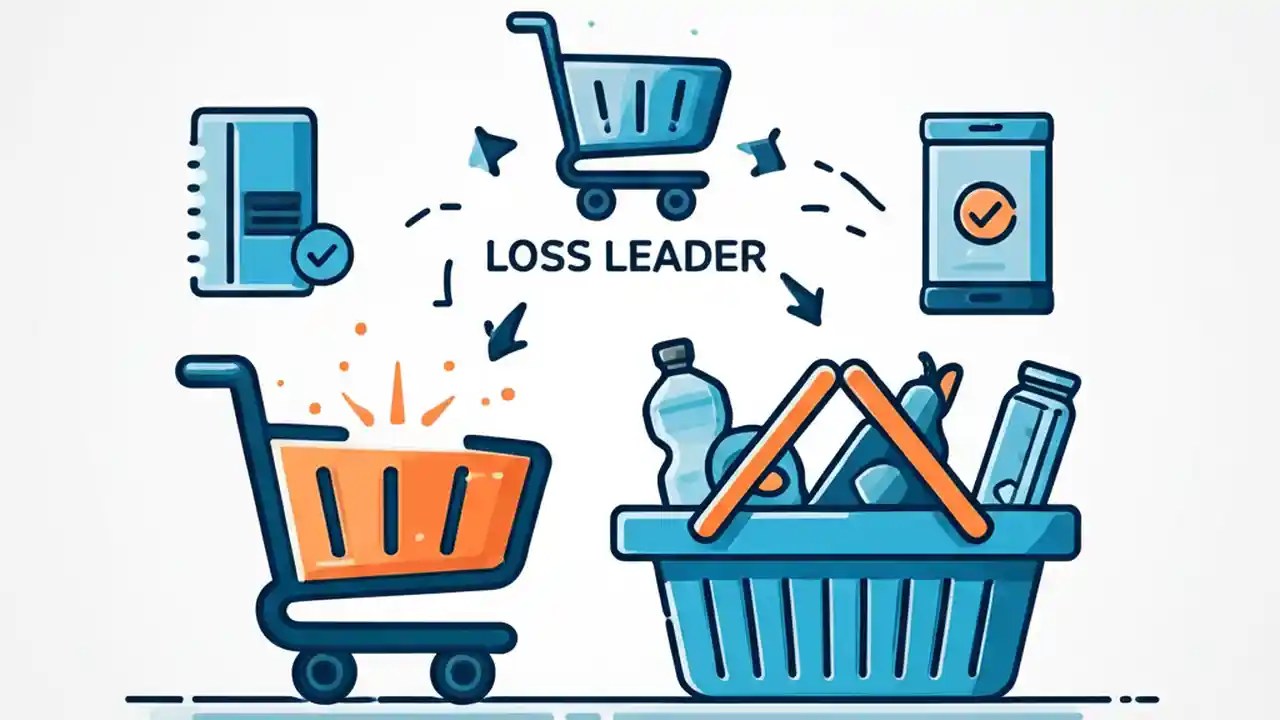 LOSS LEADER