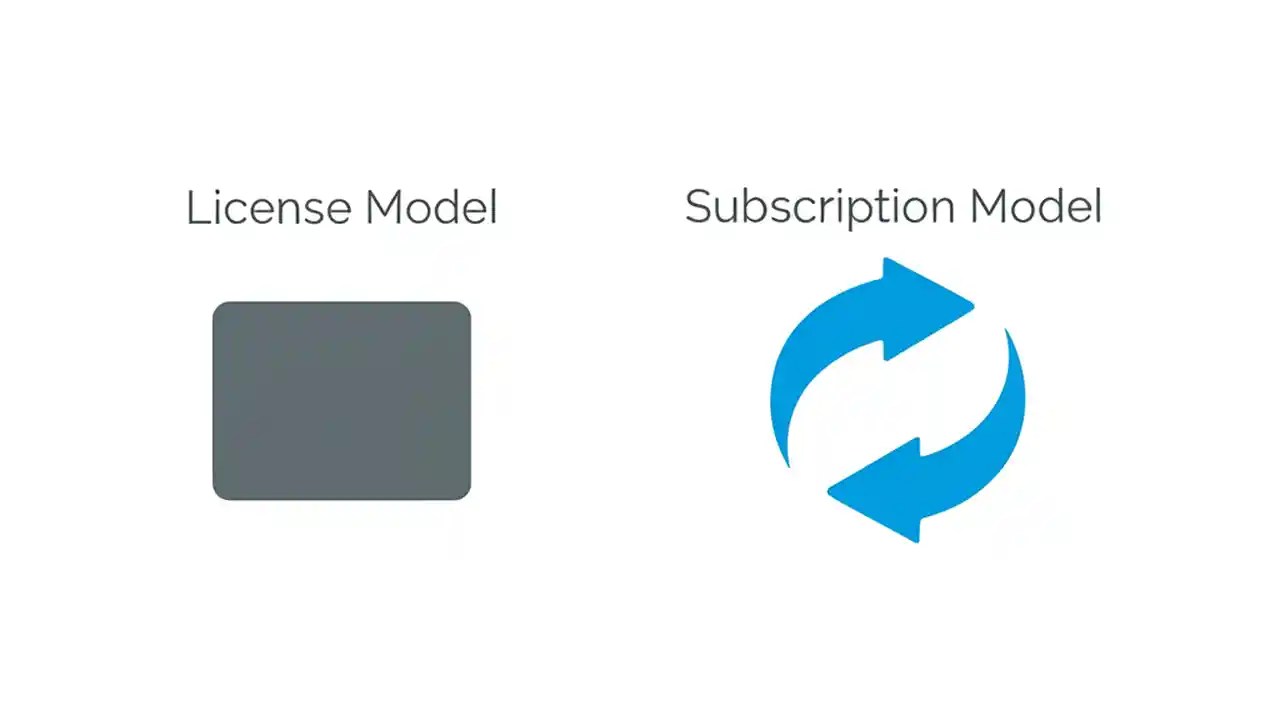 License Model

Subscription Model