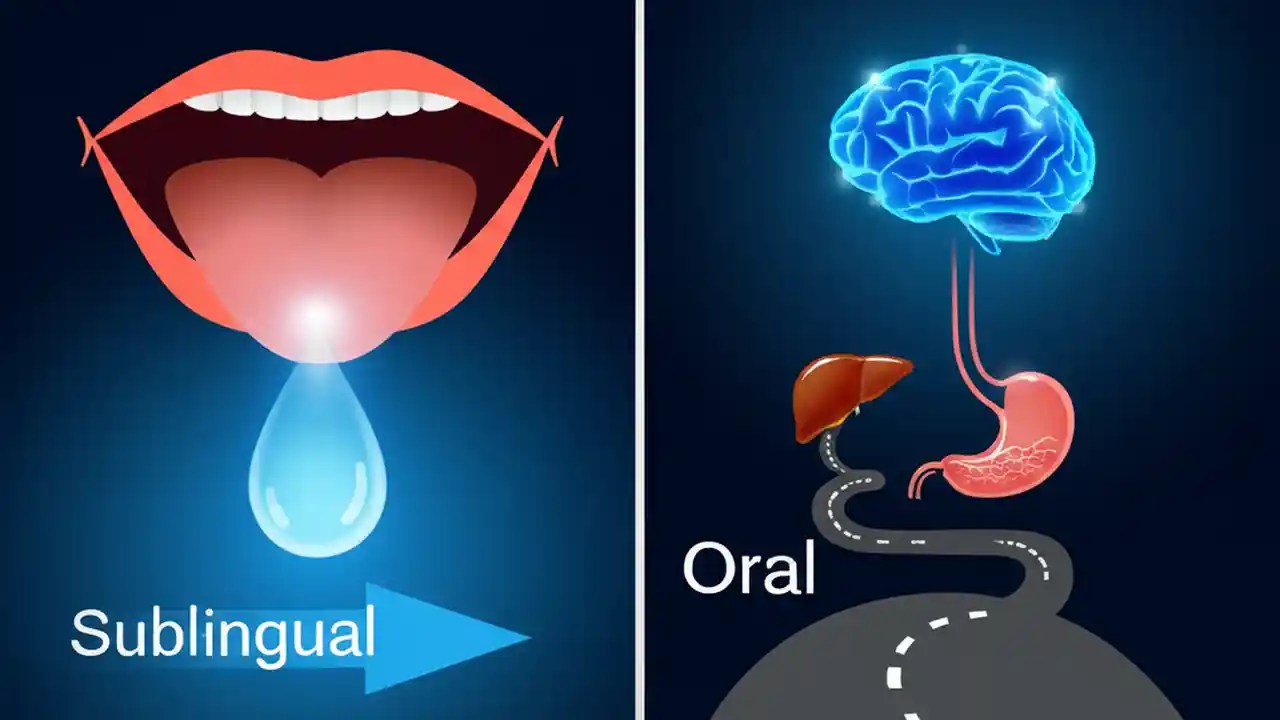 Sublingual

Oral