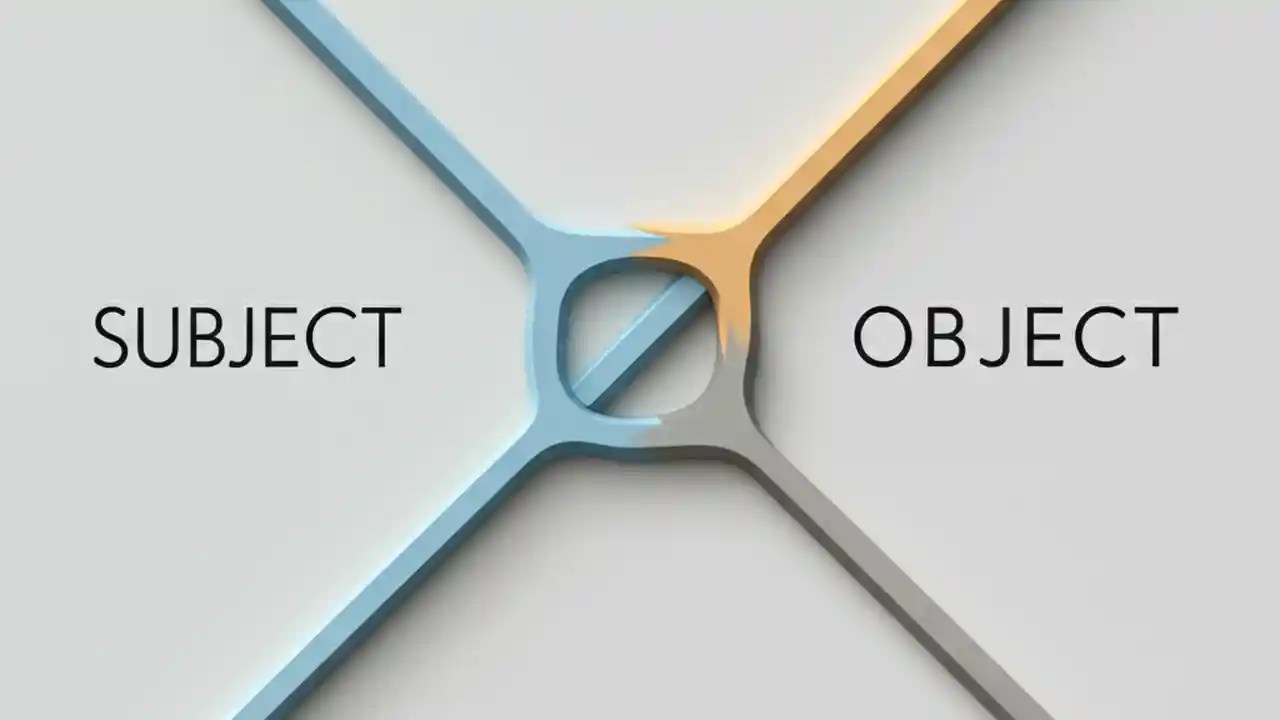 SUBJECT

OBJECT