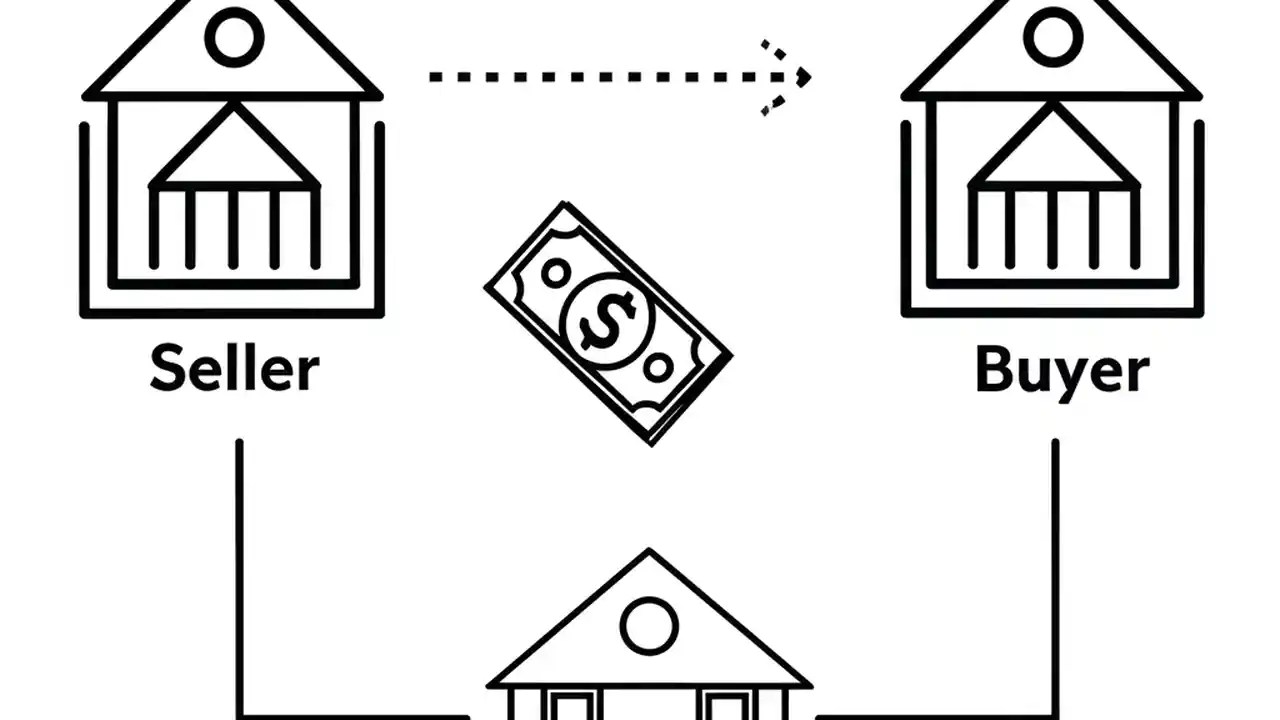 Seller

$

Buyer