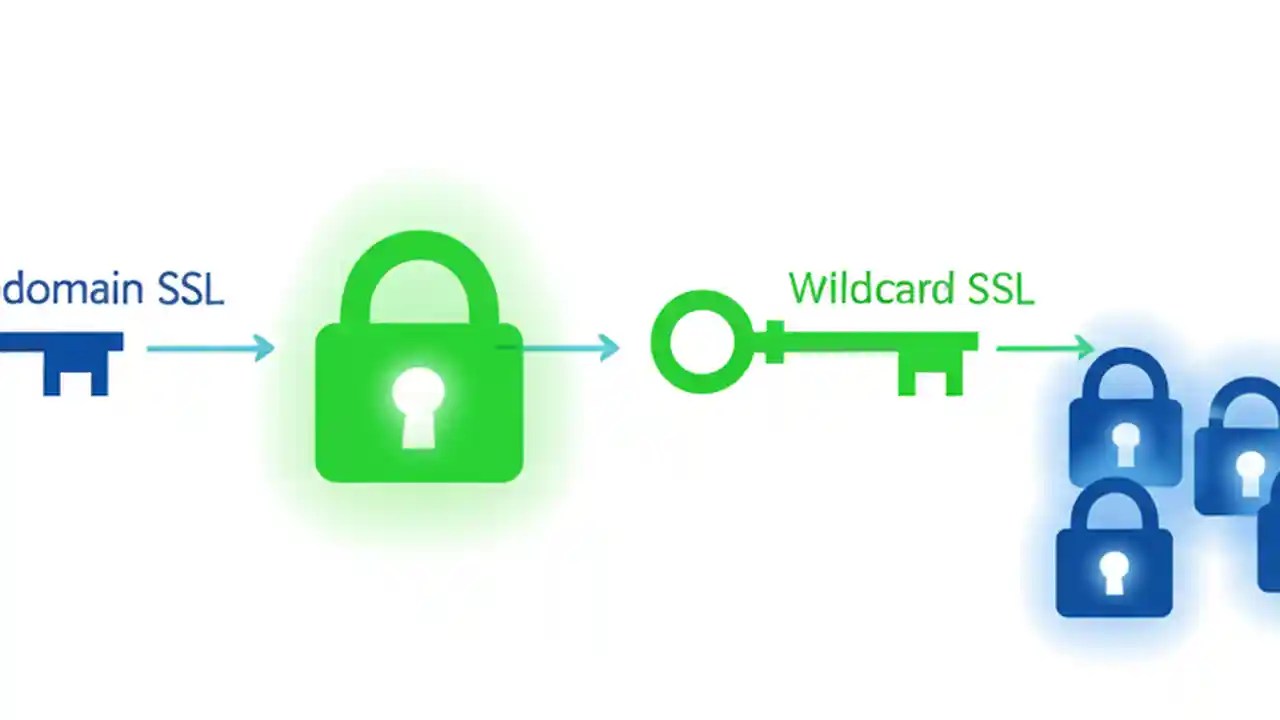 domain SSL

Wildcard SSL