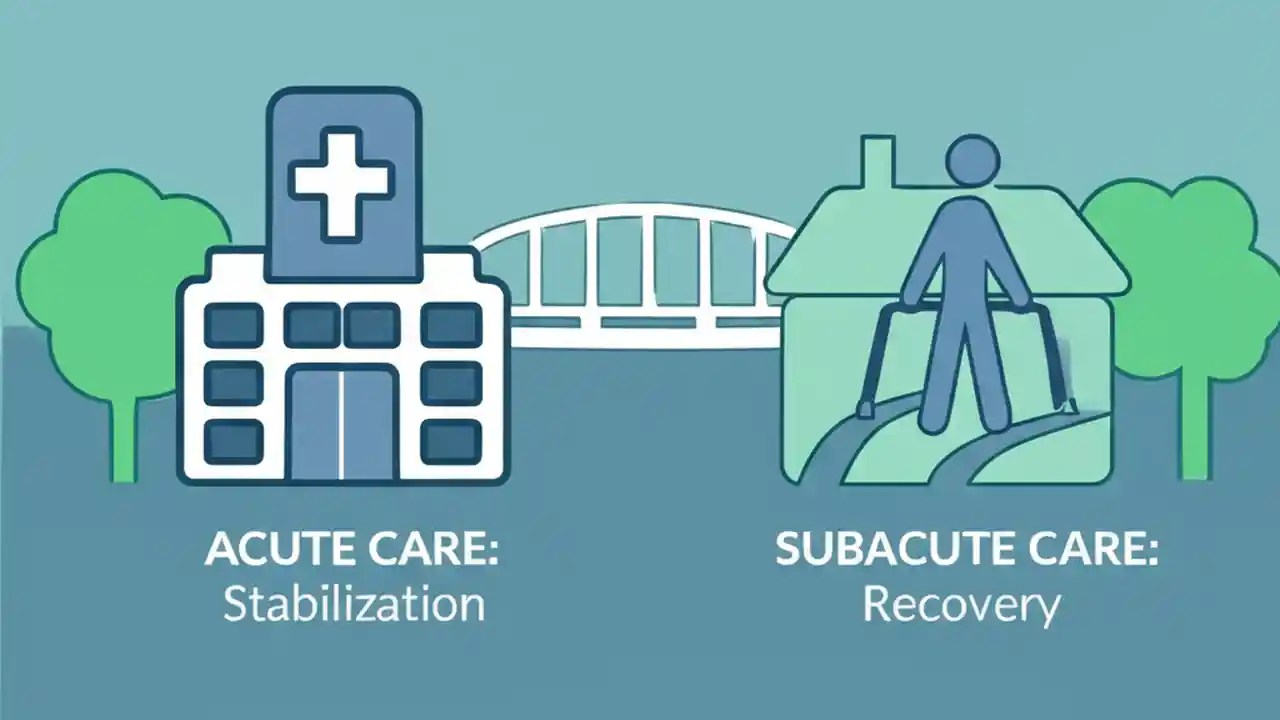 ACUTE CARE:
Stabilization

SUBACUTE CARE:
Recovery