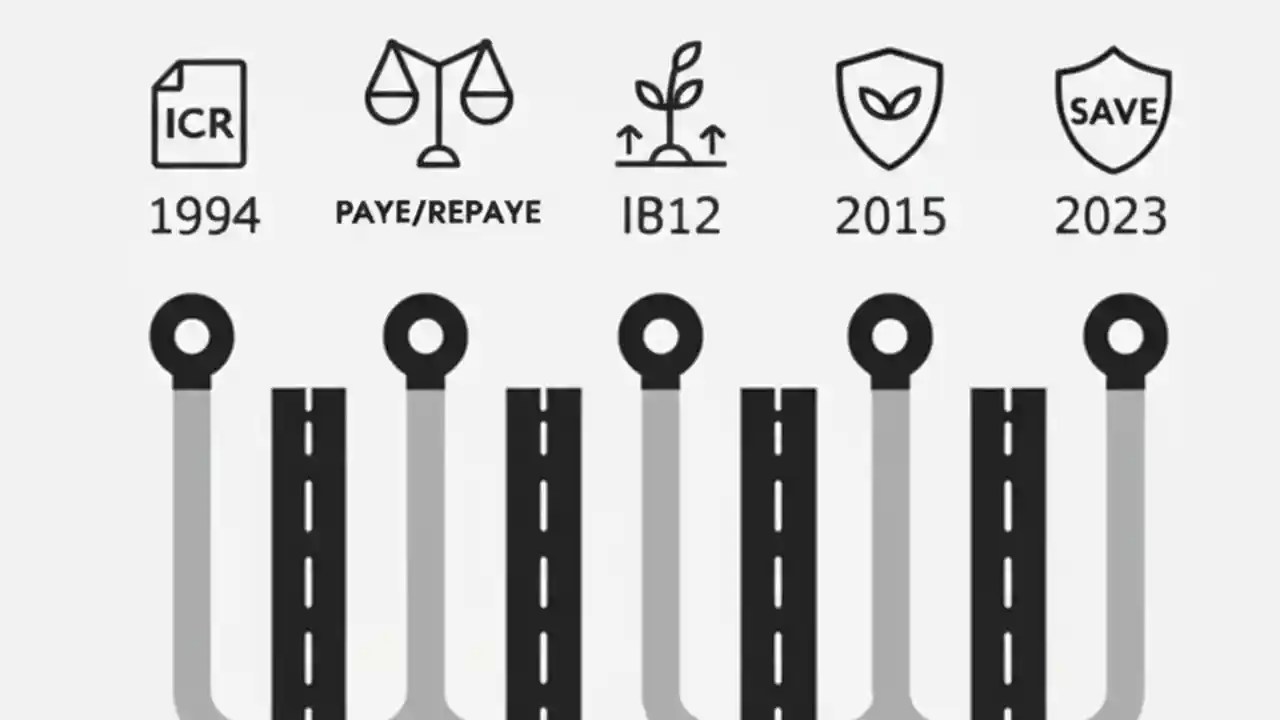 ICR
1994

PAYE/REPAYE

IB12

2015

SAVE
2023