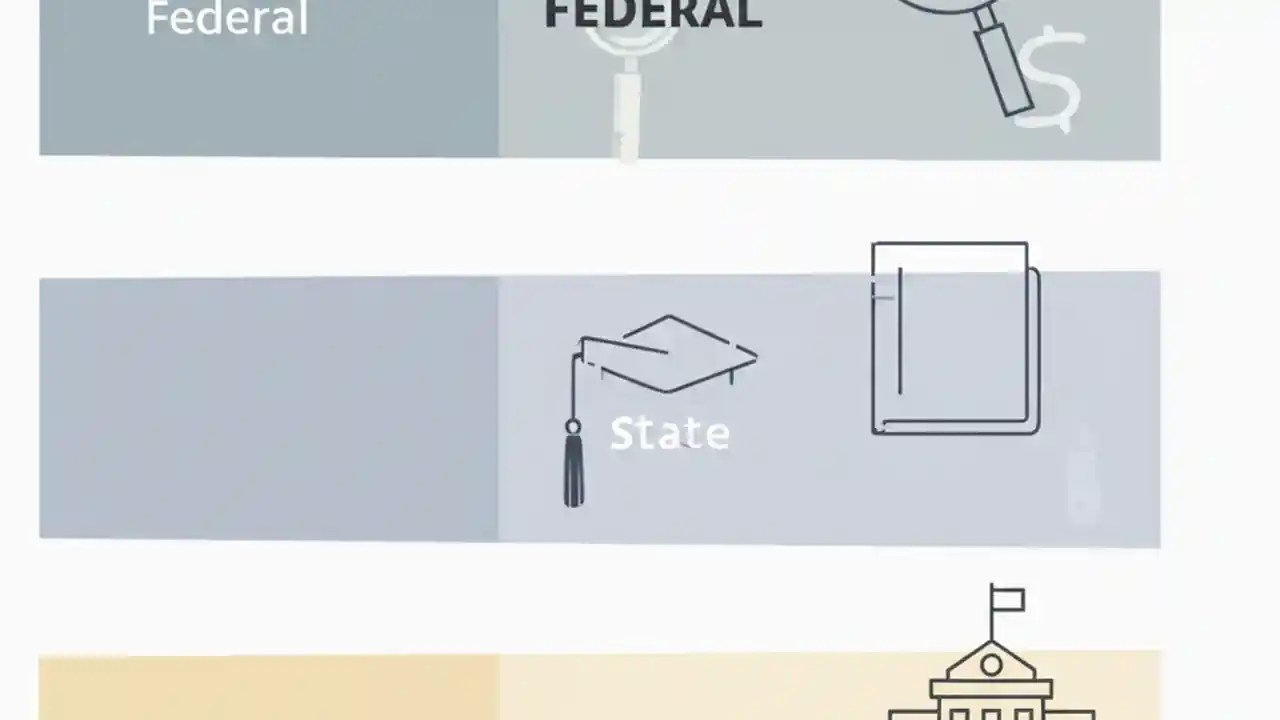 Federal

FEDERAL

$

State