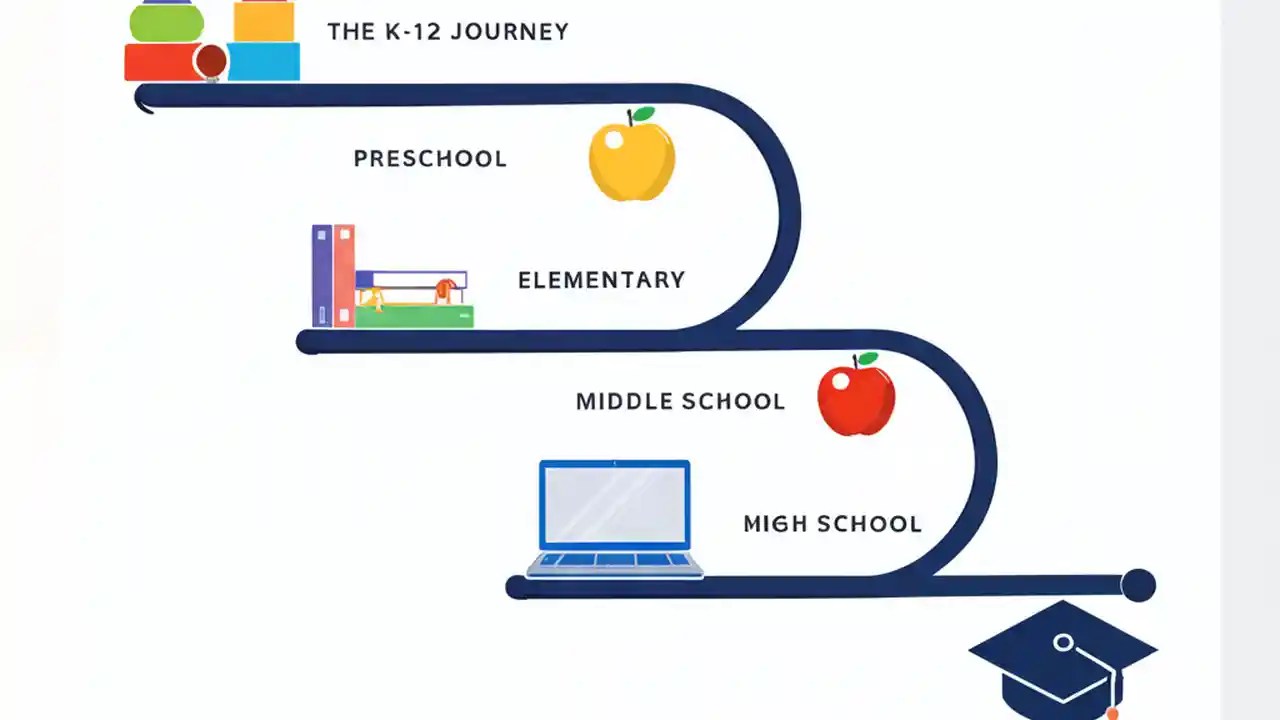 THE K-12 JOURNEY

PRESCHOOL

ELEMENTARY

MIDDLE SCHOOL

MIGH SCHOOL