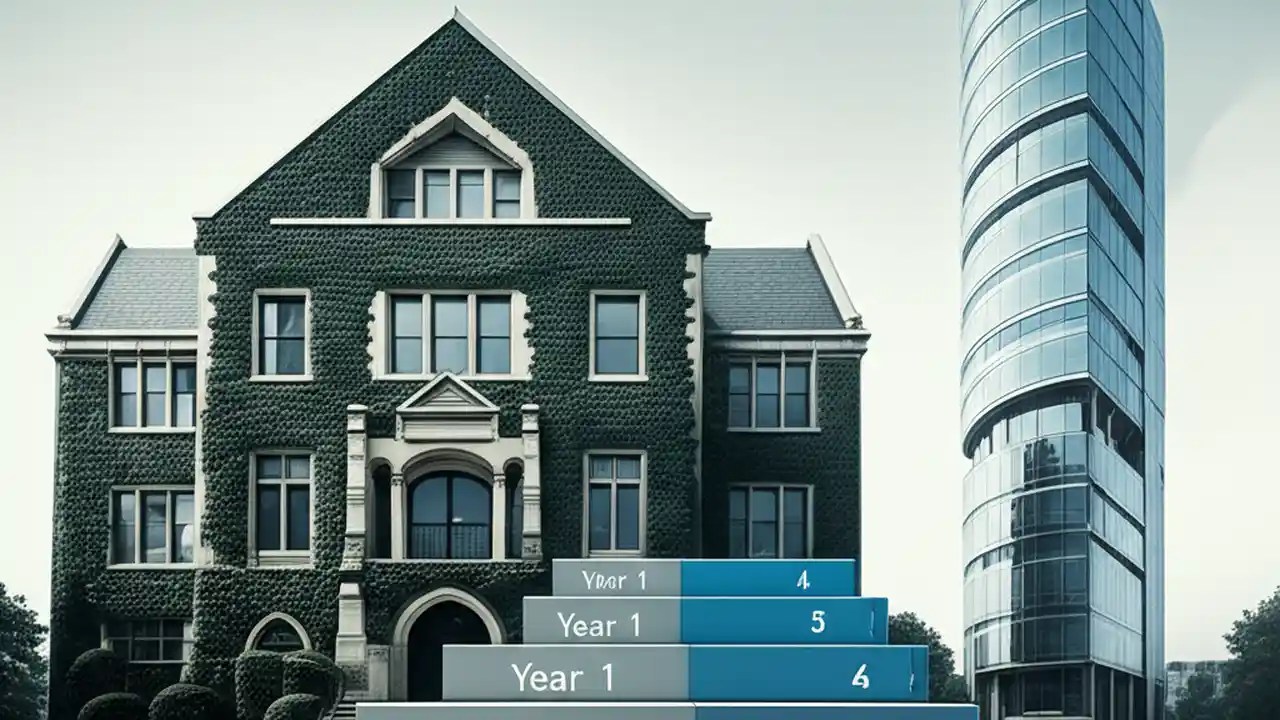 Year 1 4
Year 1 5
Year 1 4