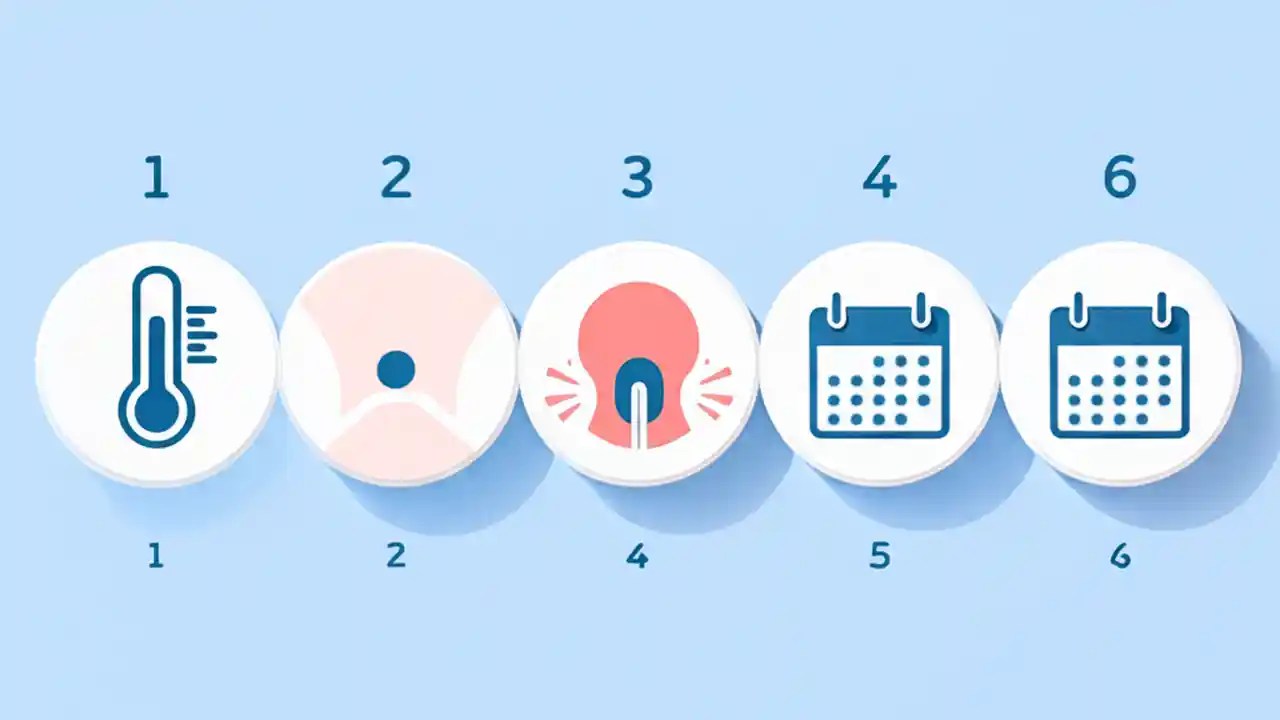 1 2 3 4 6

1 2 4 5 6