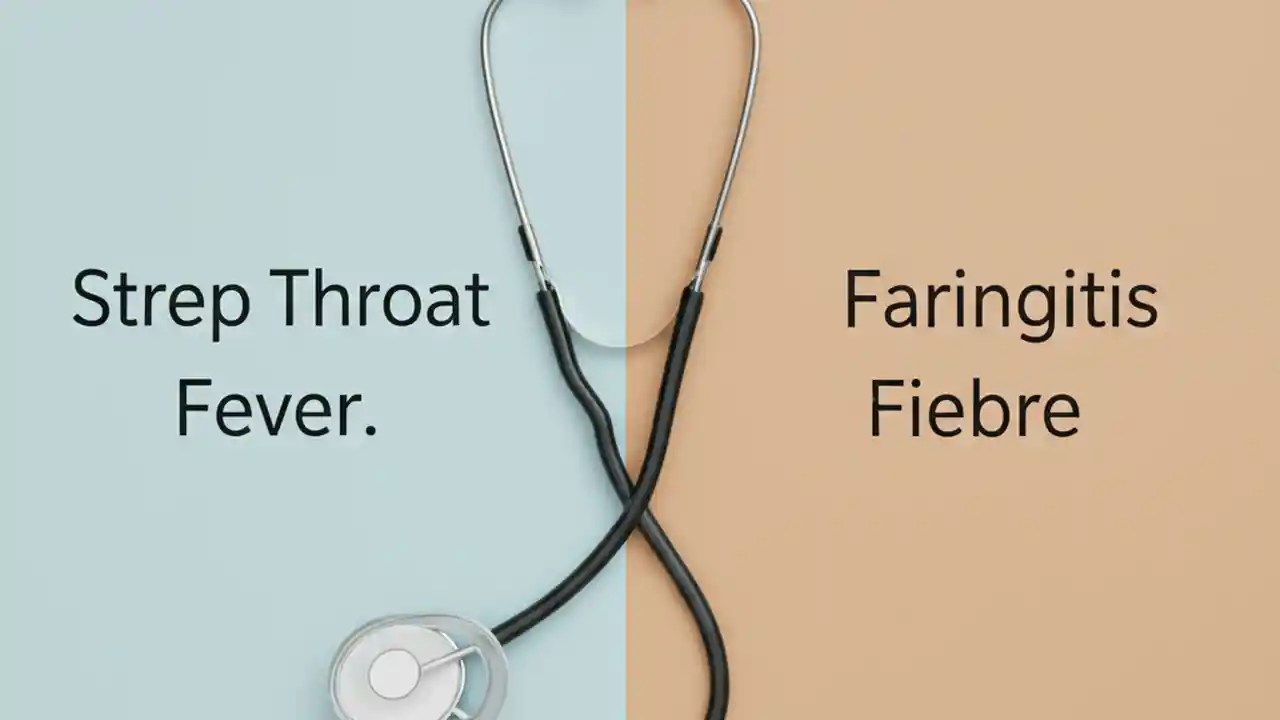 Strep Throat
Fever.

Faringitis
Fiebre