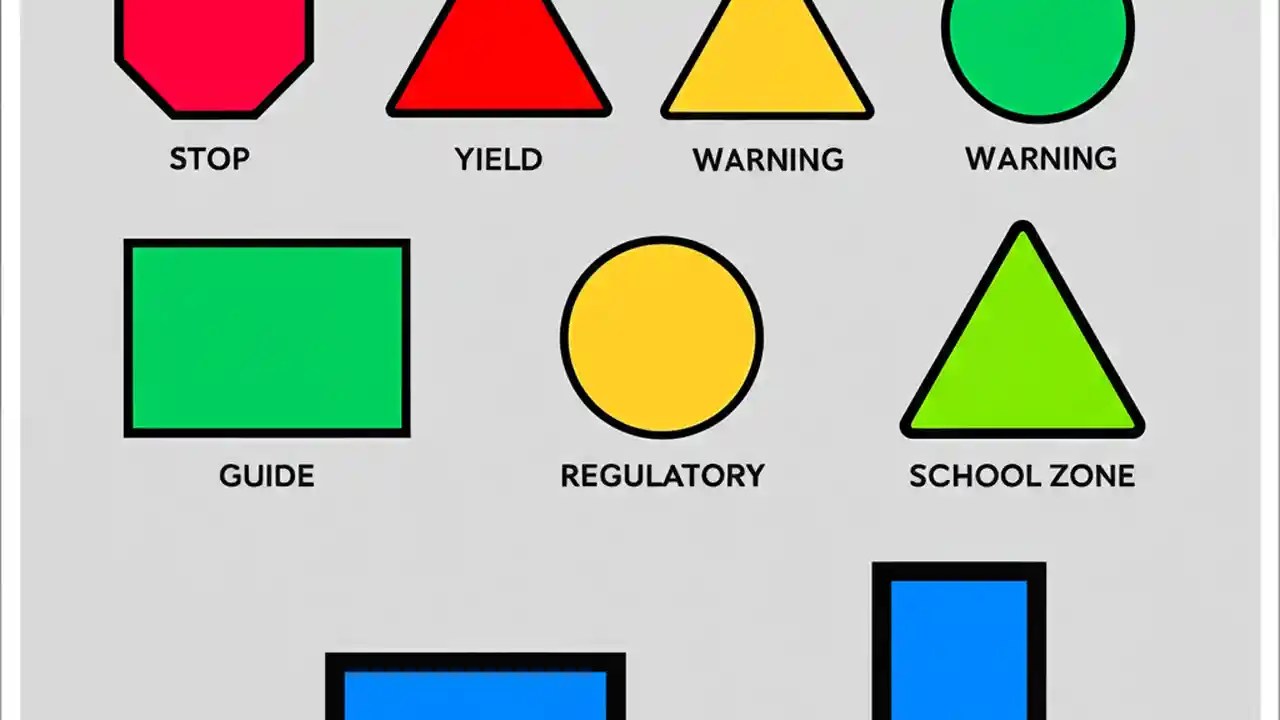 STOP

YIELD

WARNING

WARNING

GUIDE

REGULATORY

SCHOOL ZONE