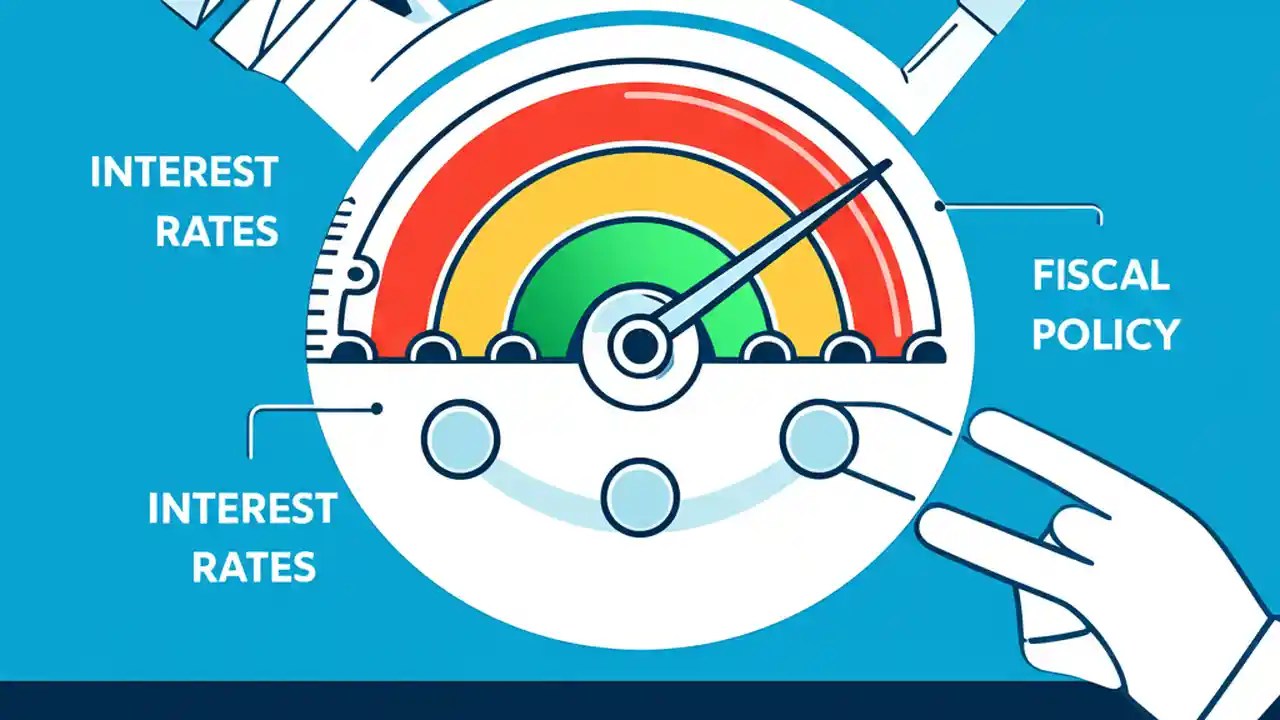 INTEREST RATES

FISCAL POLICY

INTEREST RATES