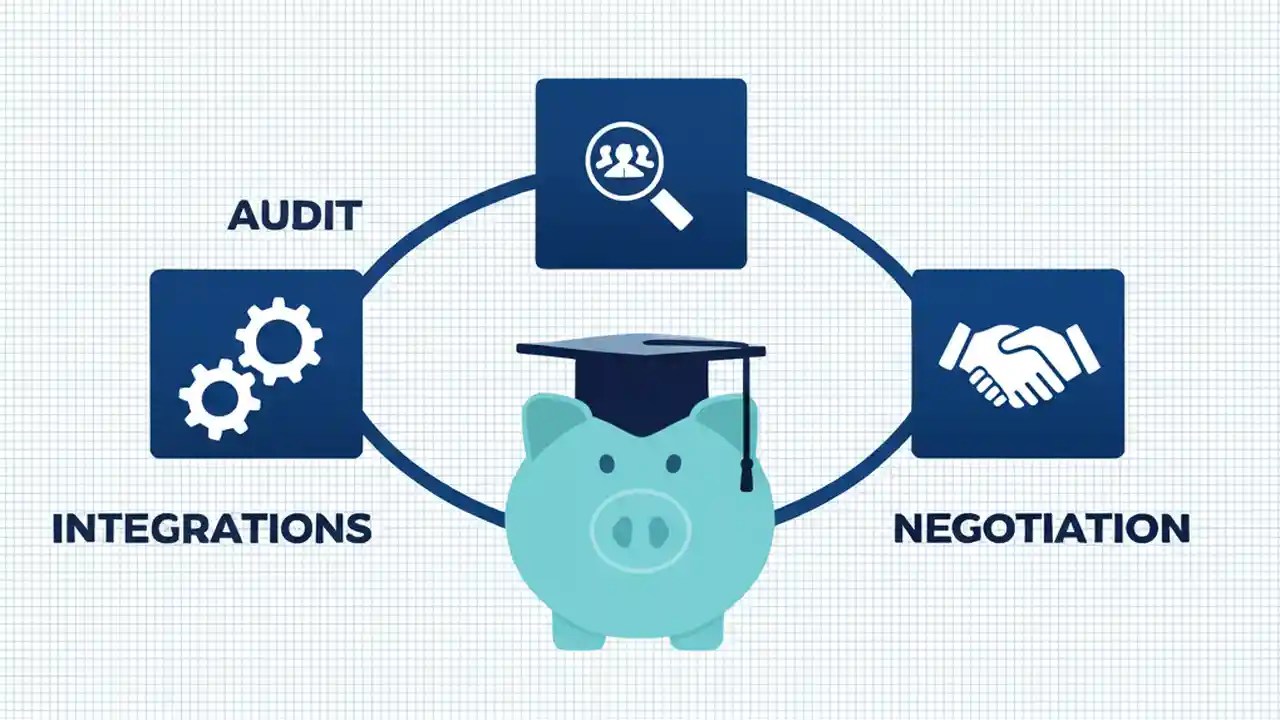 AUDIT

INTEGRATIONS

NEGOTIATION